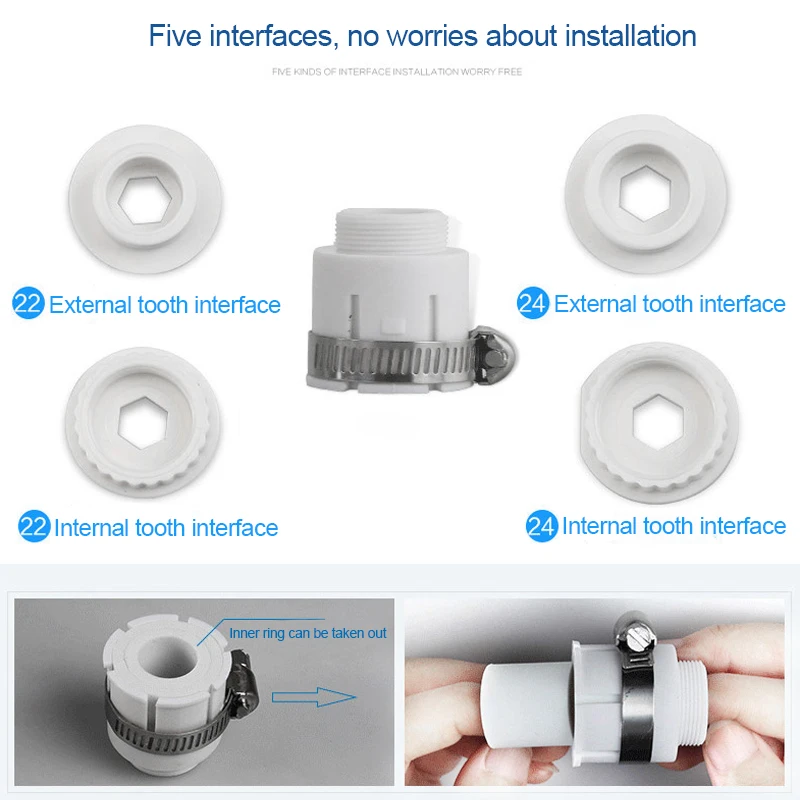 Five interfaces, no worries about installation

FIVE KINDS OF INTERFACE INSTALLATION WORRY FREE

22 External tooth interface

24 External tooth interface

22 Internal tooth interface

24 Internal tooth interface

Inner ring can be taken out