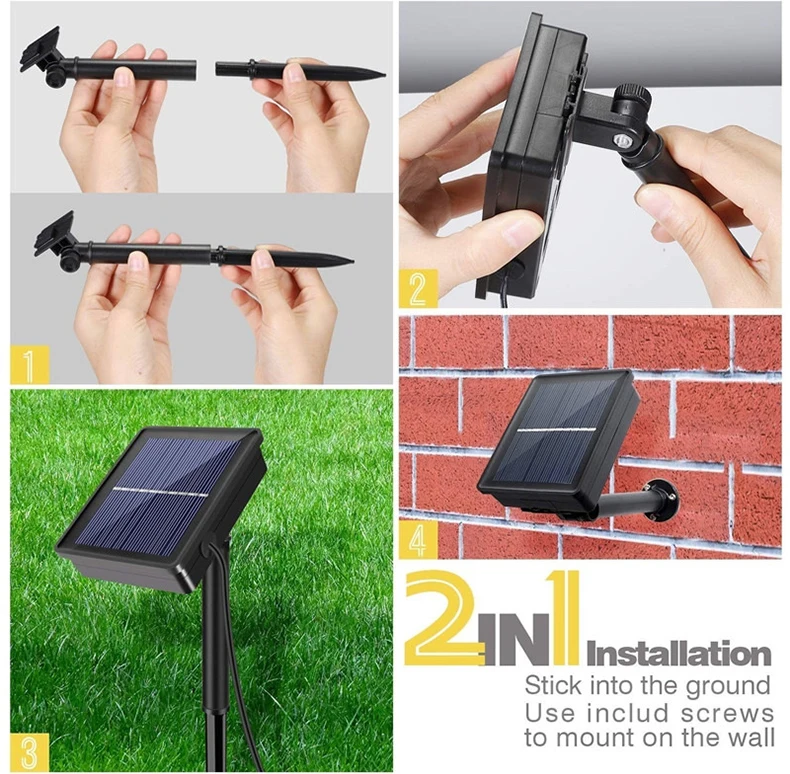 1

2

3

4

2IN1 Installation

Stick into the ground
Use includ screws to mount on the wall