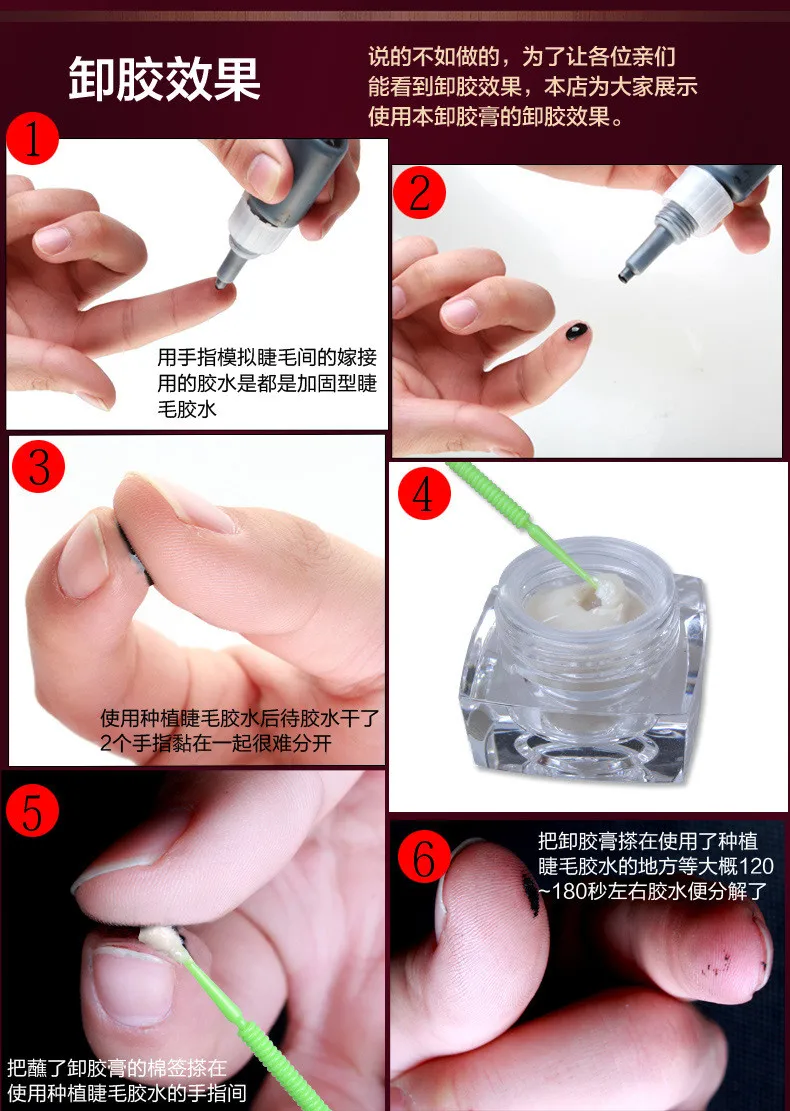 卸胶效果

说的不如做的，为了让各位亲们能看到卸胶效果，本店为大家展示使用本卸胶膏的卸胶效果。

1

用手指模拟睫毛间的嫁接用的胶水是都是加固型睫毛胶水

2

3

使用种植睫毛胶水后待胶水干了2个手指黏在一起很难分开

4

5

把蘸了卸胶膏的棉签搽在使用种植睫毛胶水的手指间

6

把卸胶膏搽在使用了种植睫毛胶水的地方等大概120~180秒左右胶水便分解了