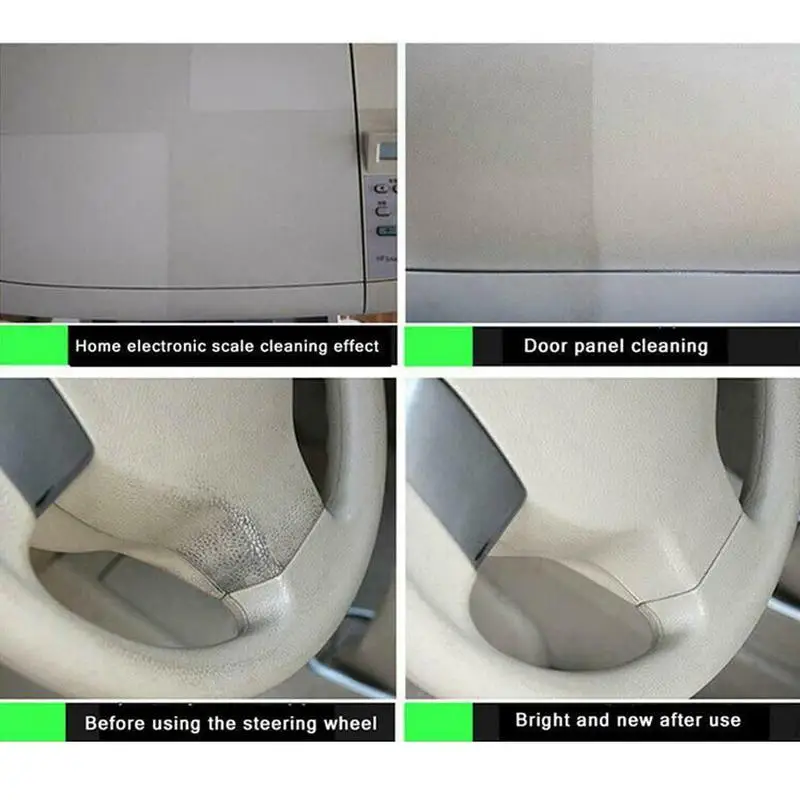 Home electronic scale cleaning effect

Door panel cleaning

Before using the steering wheel

Bright and new after use