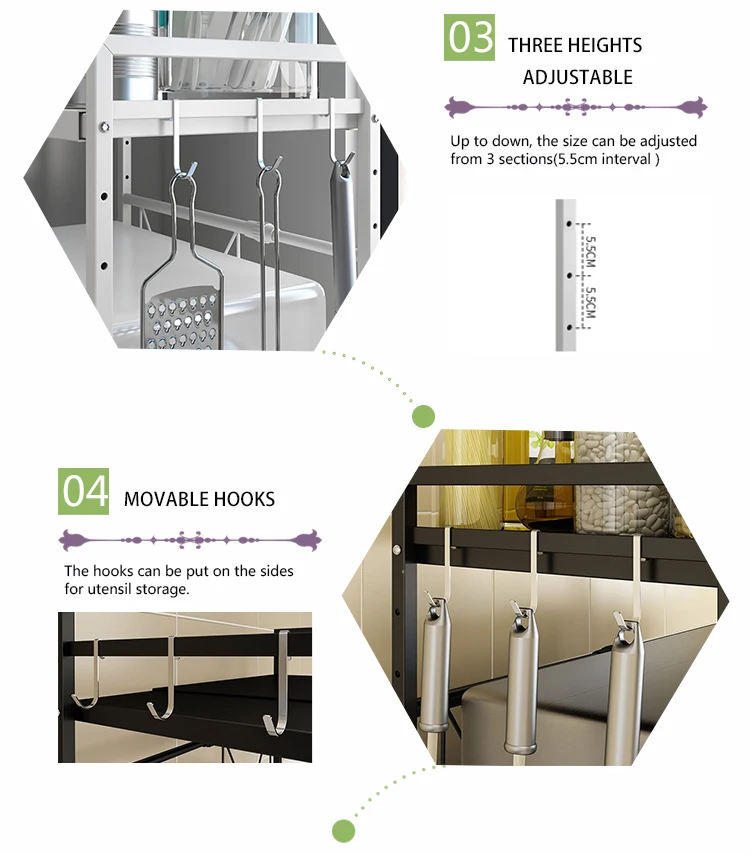 03 THREE HEIGHTS ADJUSTABLE

Up to down, the size can be adjusted from 3 sections(5.5cm interval )

5.5CM

5.5CM

04 MOVABLE HOOKS

The hooks can be put on the sides for utensil storage.