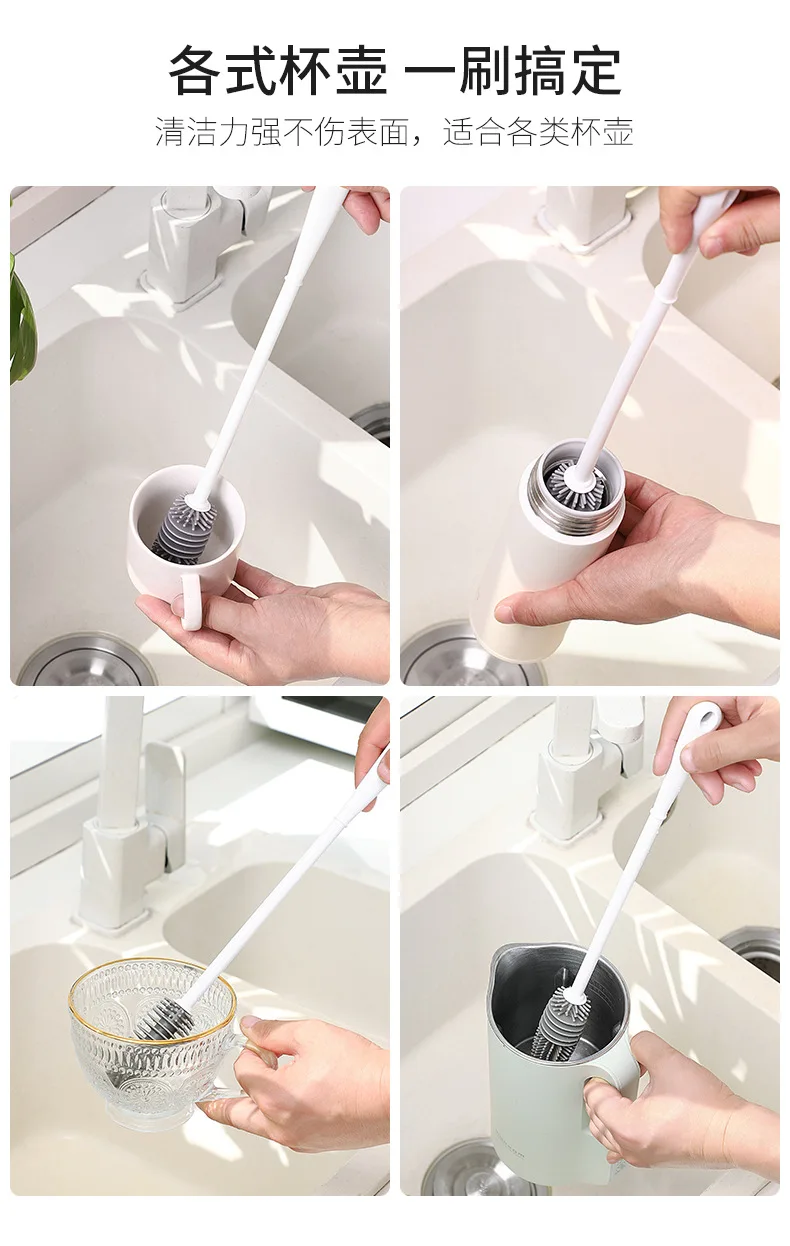 各式杯壶 一刷搞定

清洁力强不伤表面，适合各类杯壶