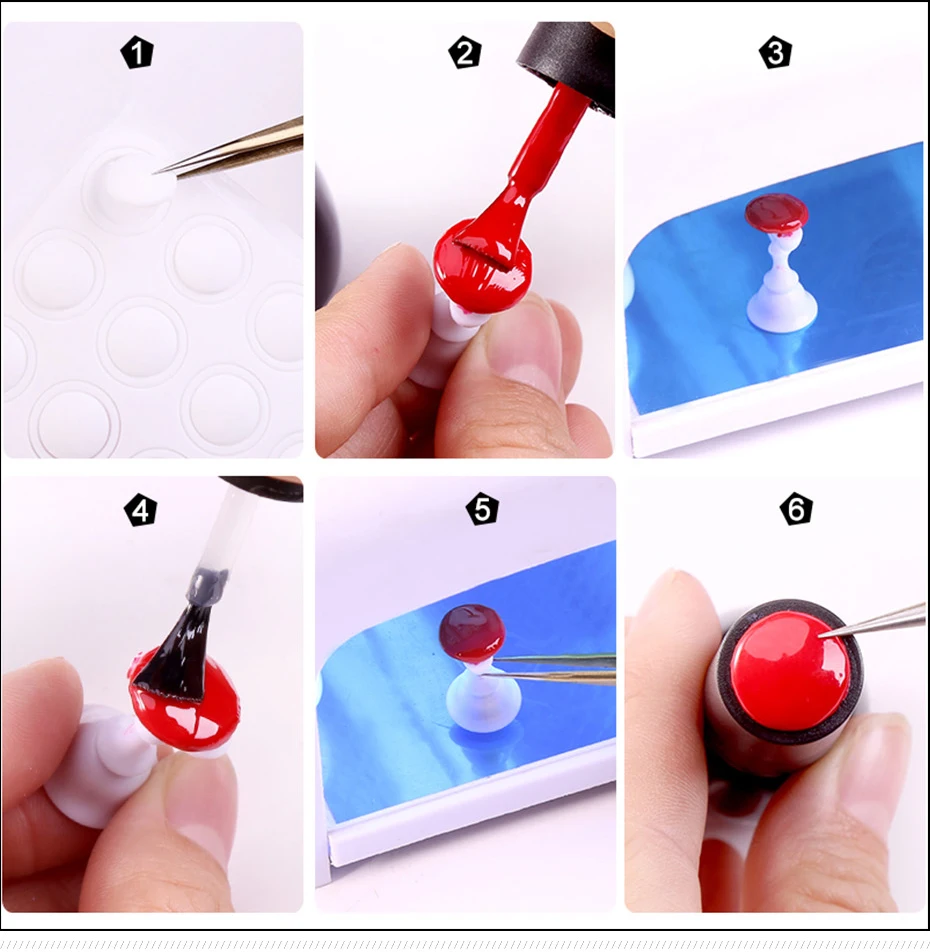 1

2

3

4

5

6