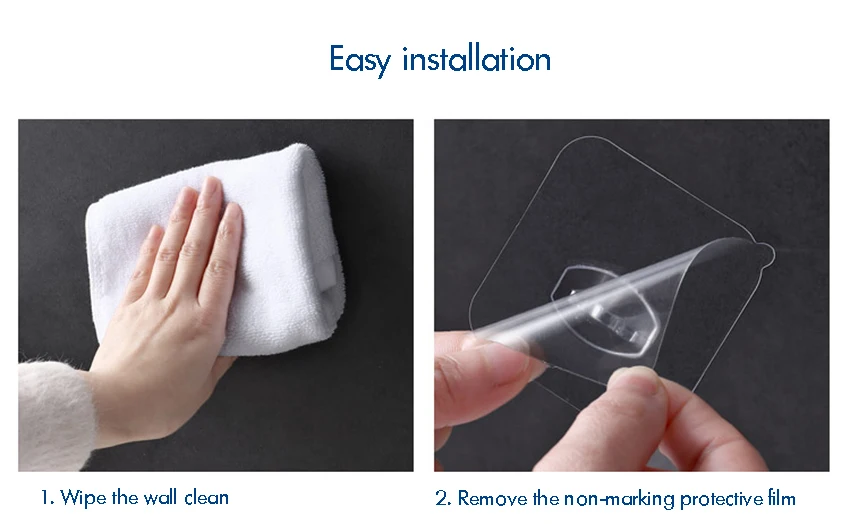 Easy installation

1. Wipe the wall clean

2. Remove the non-marking protective film