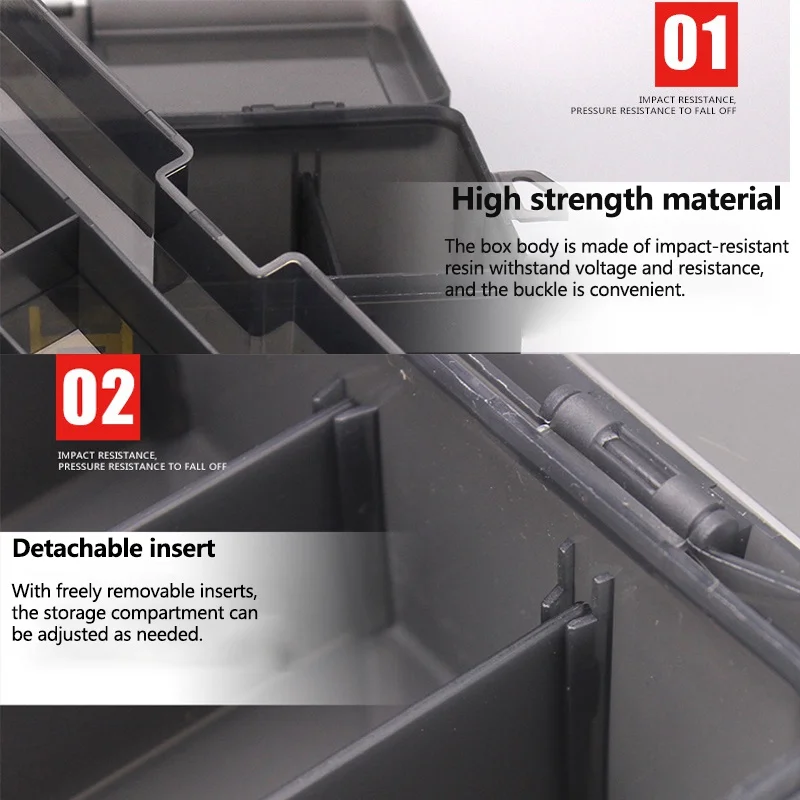 01

IMPACT RESISTANCE, PRESSURE RESISTANCE TO FALL OFF

High strength material

The box body is made of impact-resistant resin withstand voltage and resistance, and the buckle is convenient.

02

IMPACT RESISTANCE, PRESSURE RESISTANCE TO FALL OFF

Detachable insert

With freely removable inserts, the storage compartment can be adjusted as needed.