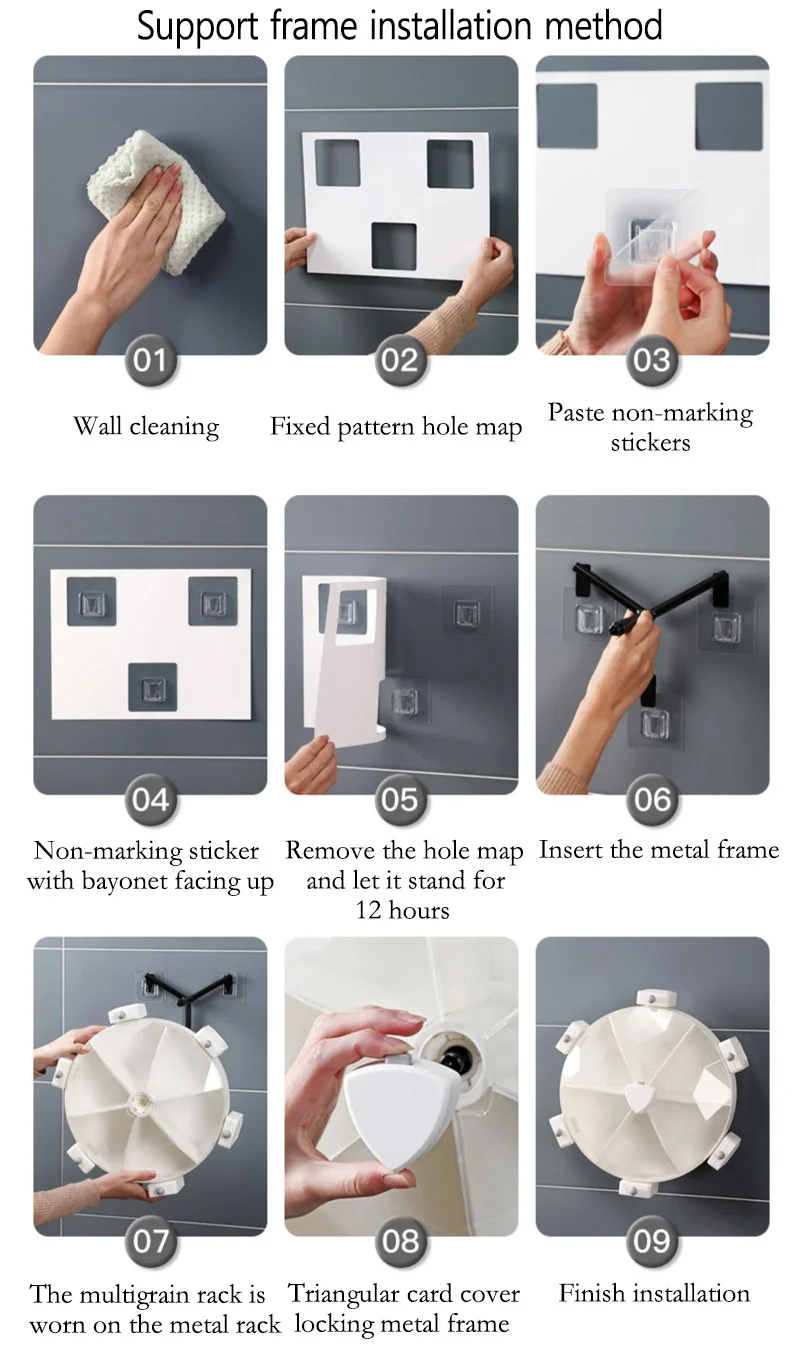 Support frame installation method

01
Wall cleaning

02
Fixed pattern hole map

03
Paste non-marking stickers

04
Non-marking sticker with bayonet facing up

05
Remove the hole map and let it stand for 12 hours

06
Insert the metal frame

07
The multigrain rack is worn on the metal rack

08
Triangular card cover locking metal frame

09
Finish installation