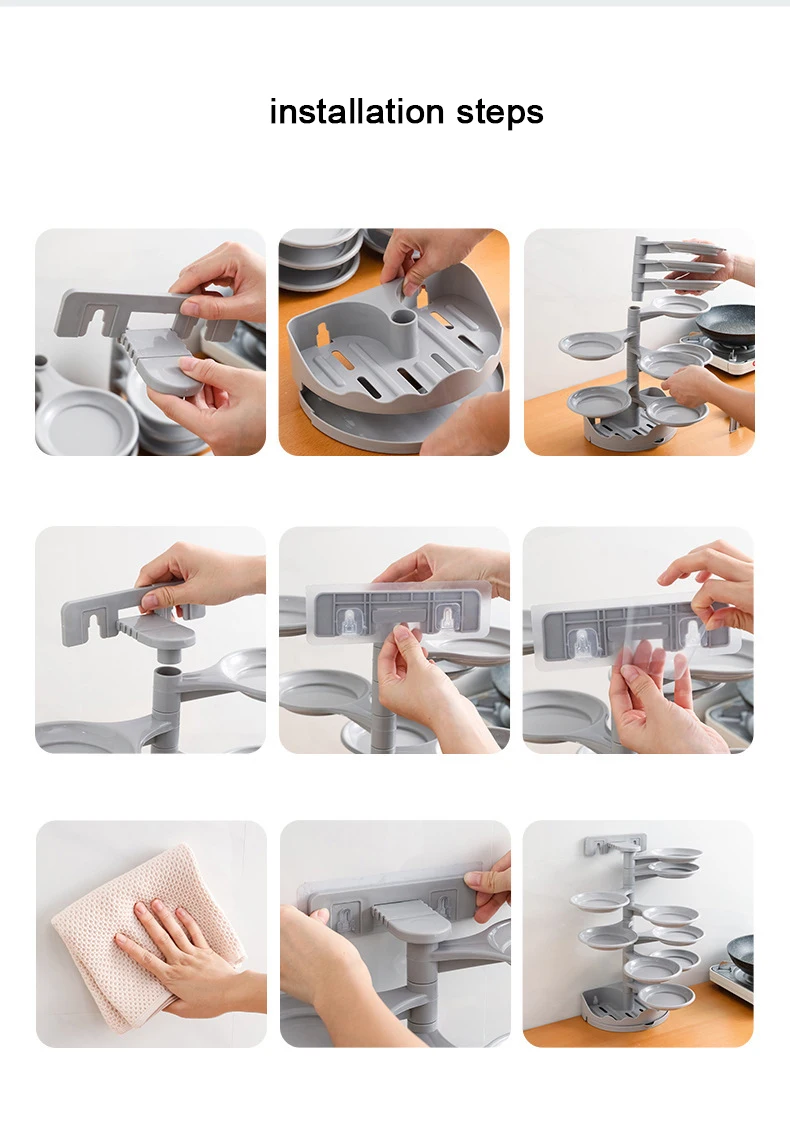 installation steps