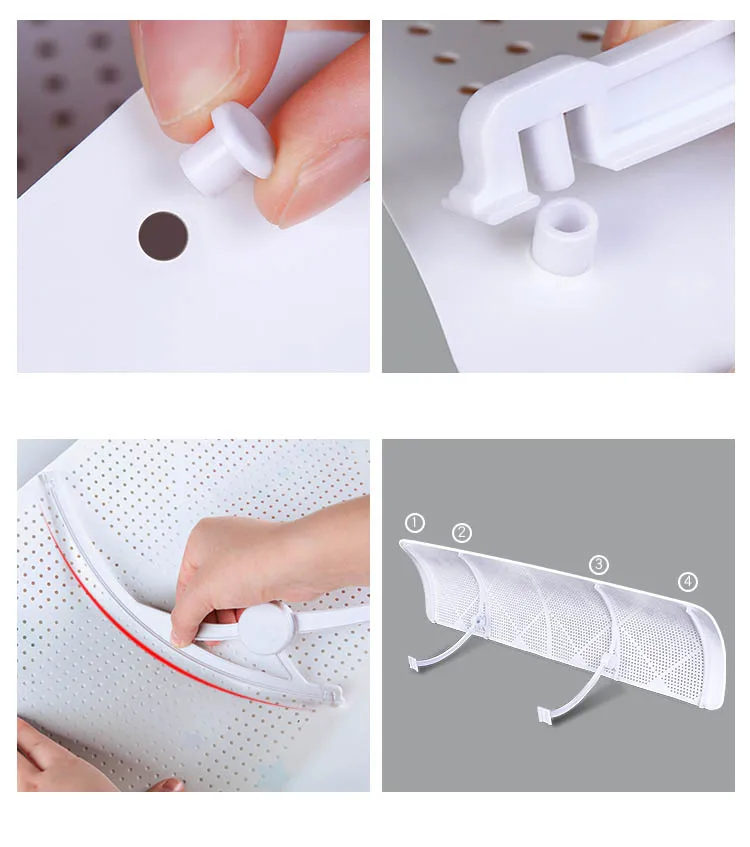 ①
②
③
④