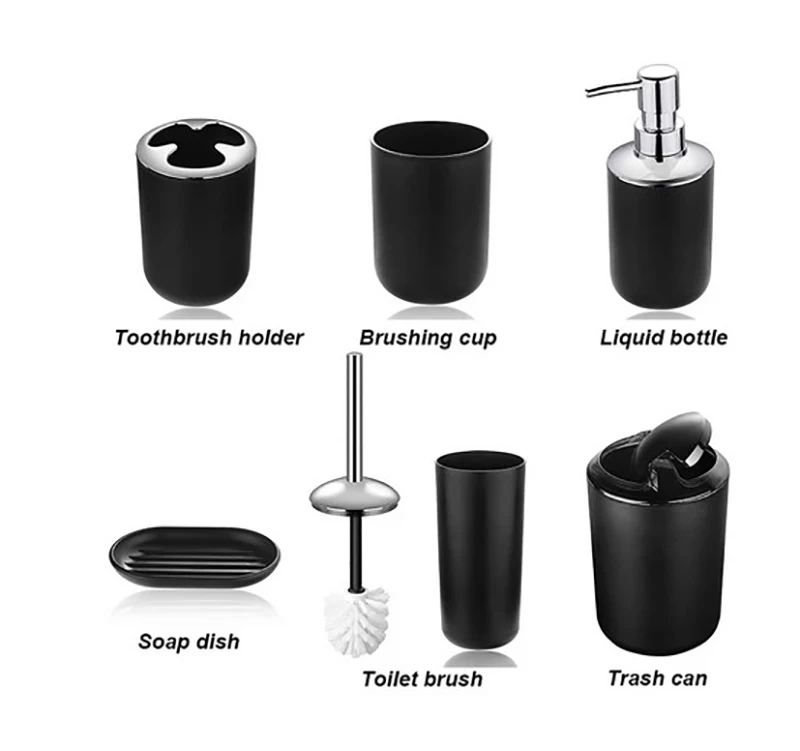 Toothbrush holder
Brushing cup
Liquid bottle

Soap dish
Toilet brush
Trash can