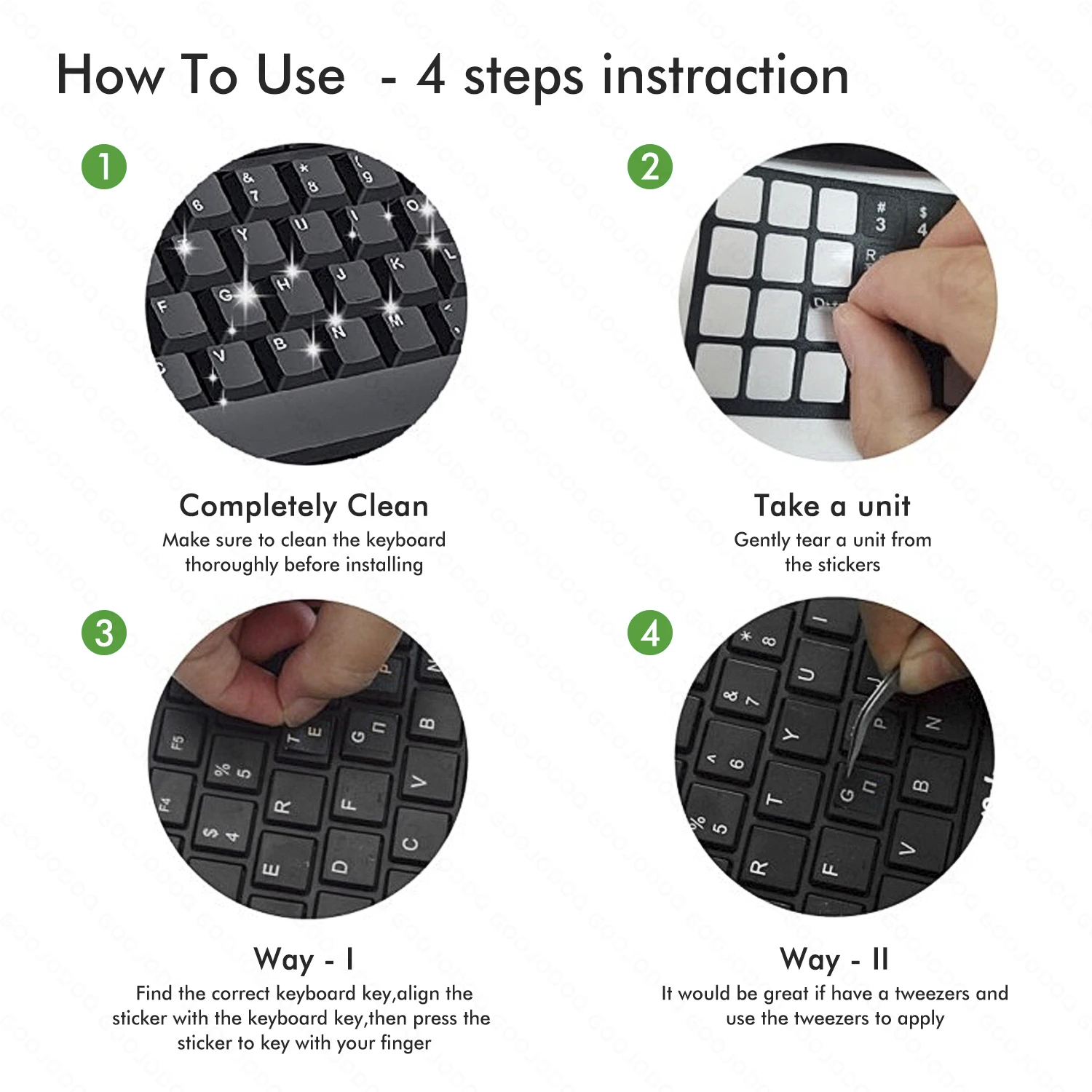 How To Use - 4 steps instraction

1

Completely Clean
Make sure to clean the keyboard thoroughly before installing

2

Take a unit
Gently tear a unit from the stickers

3

Way - I
Find the correct keyboard key,align the sticker with the keyboard key,then press the sticker to key with your finger

4

Way - II
It would be great if have a tweezers and use the tweezers to apply