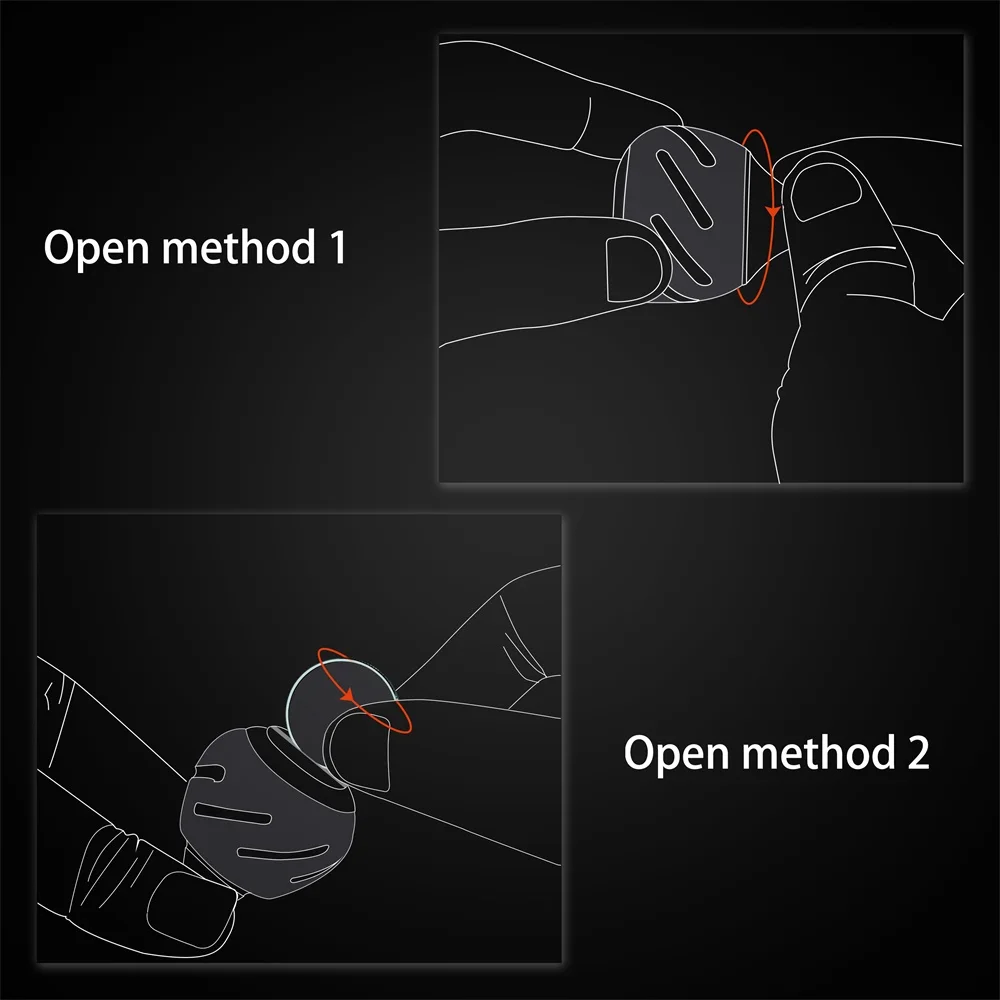 Open method 1

Open method 2