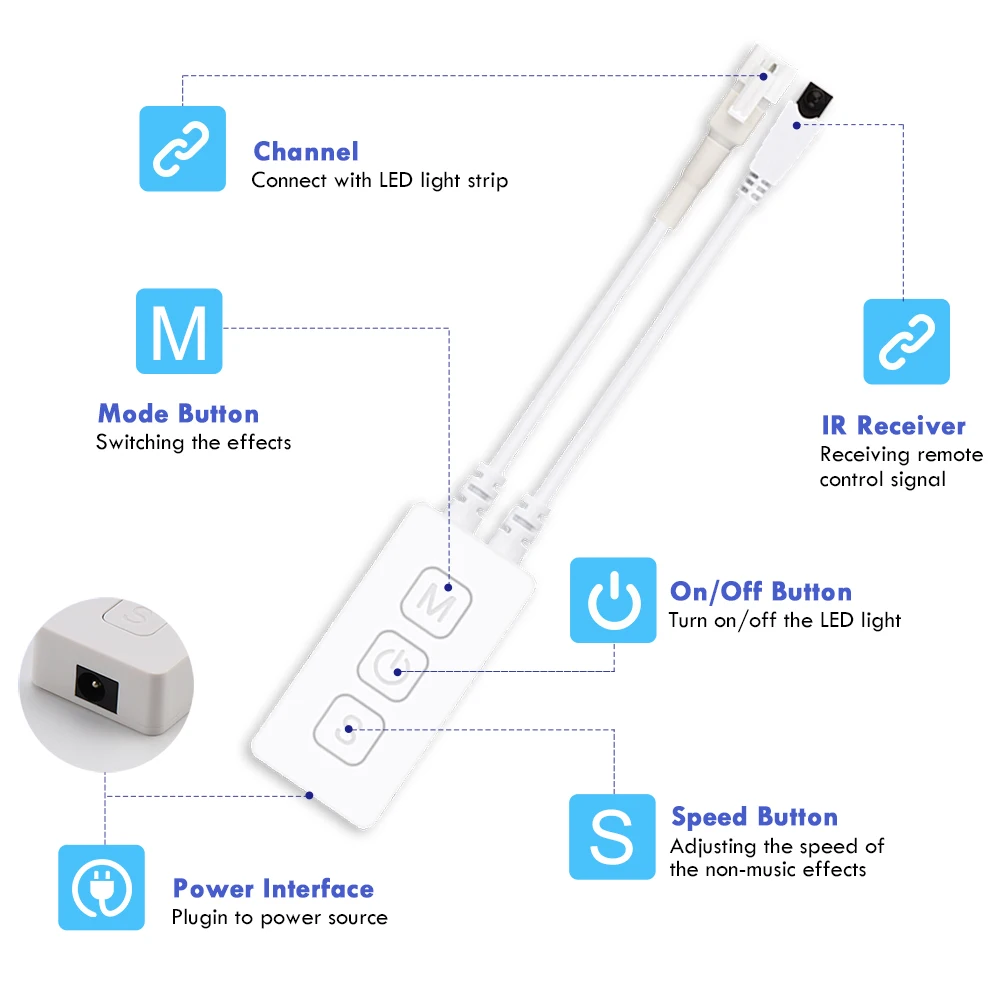 Channel
Connect with LED light strip

M

Mode Button
Switching the effects

IR Receiver
Receiving remote control signal

M

S

On/Off Button
Turn on/off the LED light

S

Speed Button
Adjusting the speed of the non-music effects

Power Interface
Plugin to power source