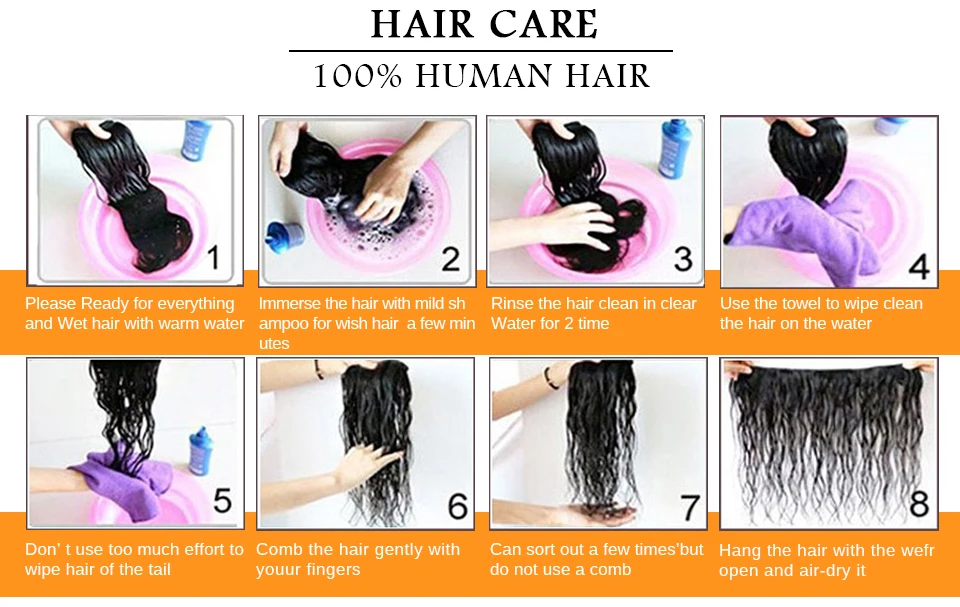 HAIR CARE
100% HUMAN HAIR

1
Please Ready for everything and Wet hair with warm water

2
Immerse the hair with mild sh ampoo for wish hair a few min utes

3
Rinse the hair clean in clear Water for 2 time

4
Use the towel to wipe clean the hair on the water

5
Don' t use too much effort to wipe hair of the tail

6
Comb the hair gently with youur fingers

7
Can sort out a few times'but do not use a comb

8
Hang the hair with the wefr open and air-dry it