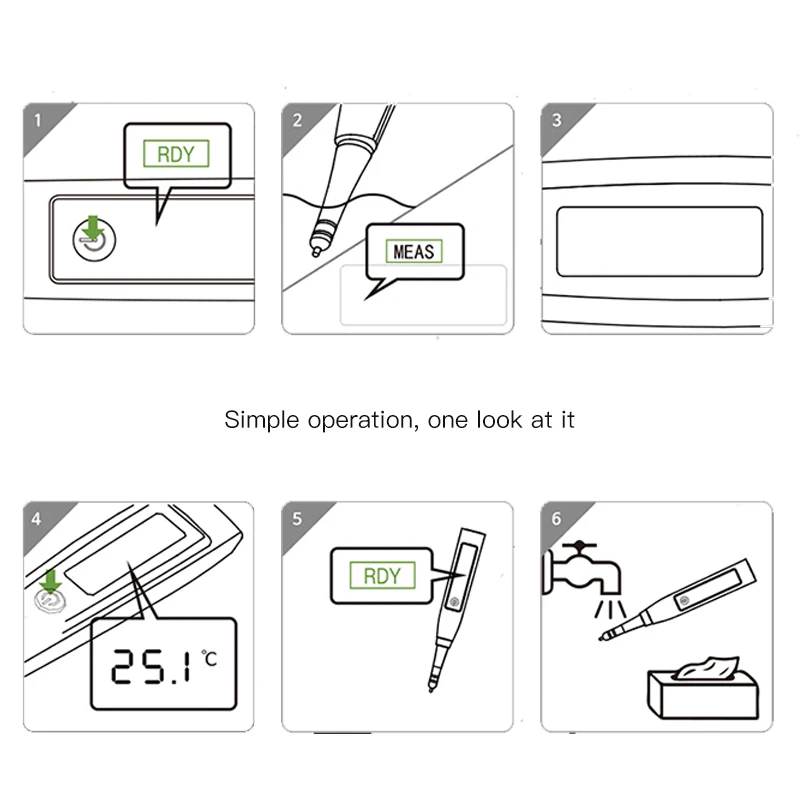 1

RDY

2

MEAS

3

Simple operation, one look at it

4

25.1 ℃

5

RDY

6