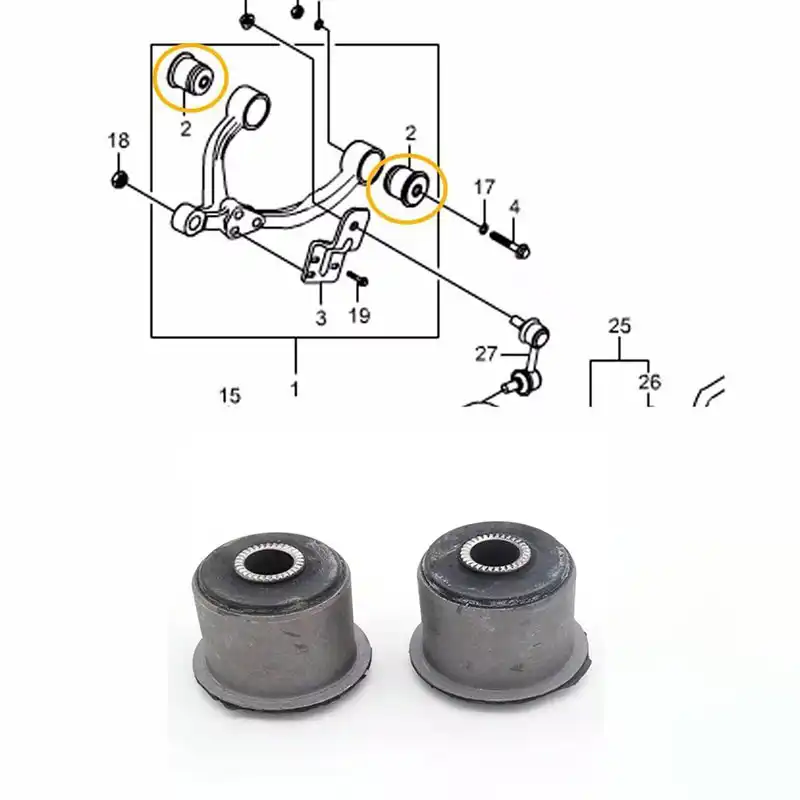 2
18
2
17
4
3
19
25
27
26
15
1