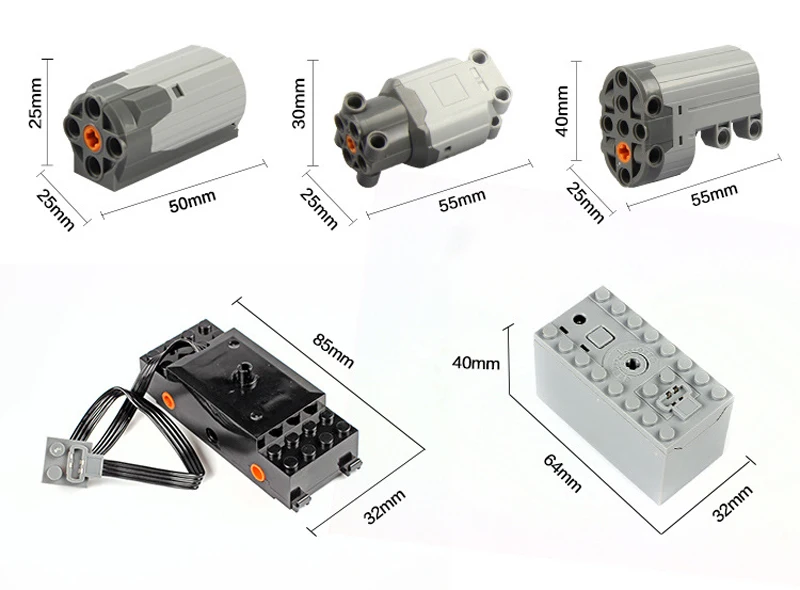 25mm
25mm
50mm
30mm
25mm
55mm
40mm
25mm
55mm
85mm
32mm
40mm
64mm
32mm