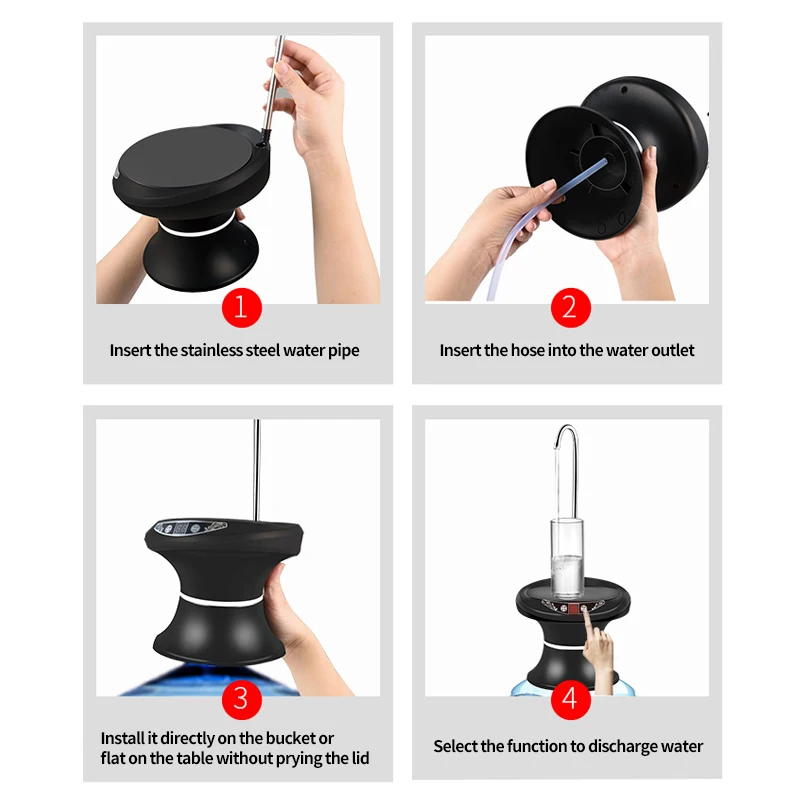 1

Insert the stainless steel water pipe

2

Insert the hose into the water outlet

3

Install it directly on the bucket or flat on the table without prying the lid

4

Select the function to discharge water