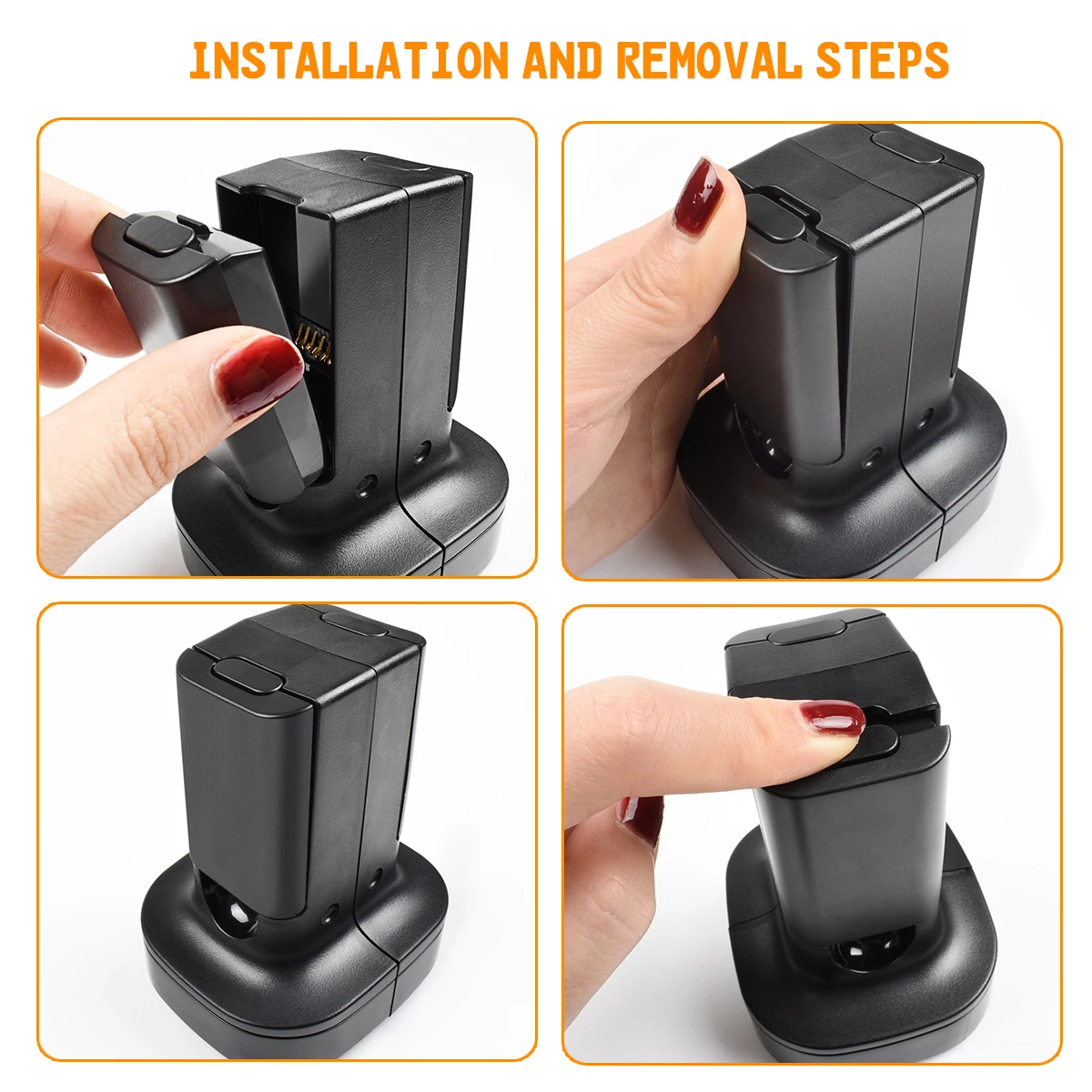 INSTALLATION AND REMOVAL STEPS