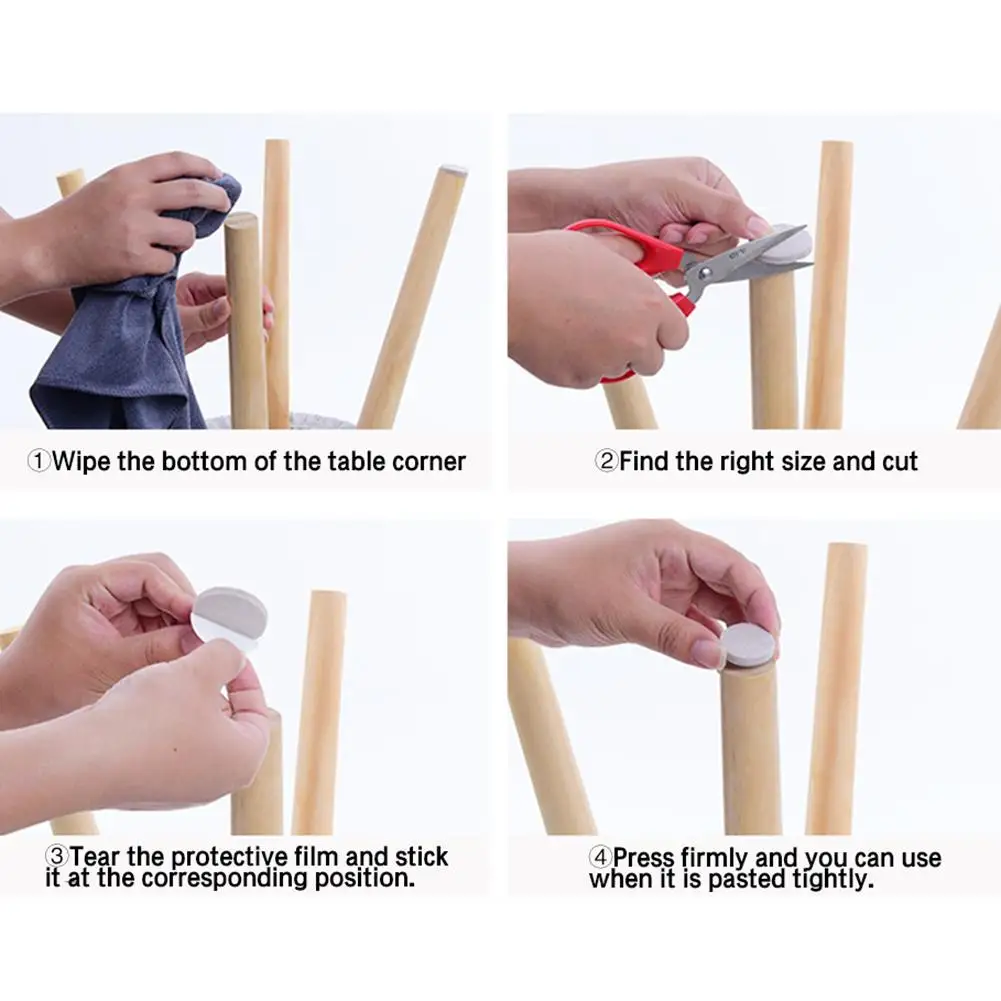 ①Wipe the bottom of the table corner

②Find the right size and cut

③Tear the protective film and stick it at the corresponding position.

④Press firmly and you can use when it is pasted tightly.