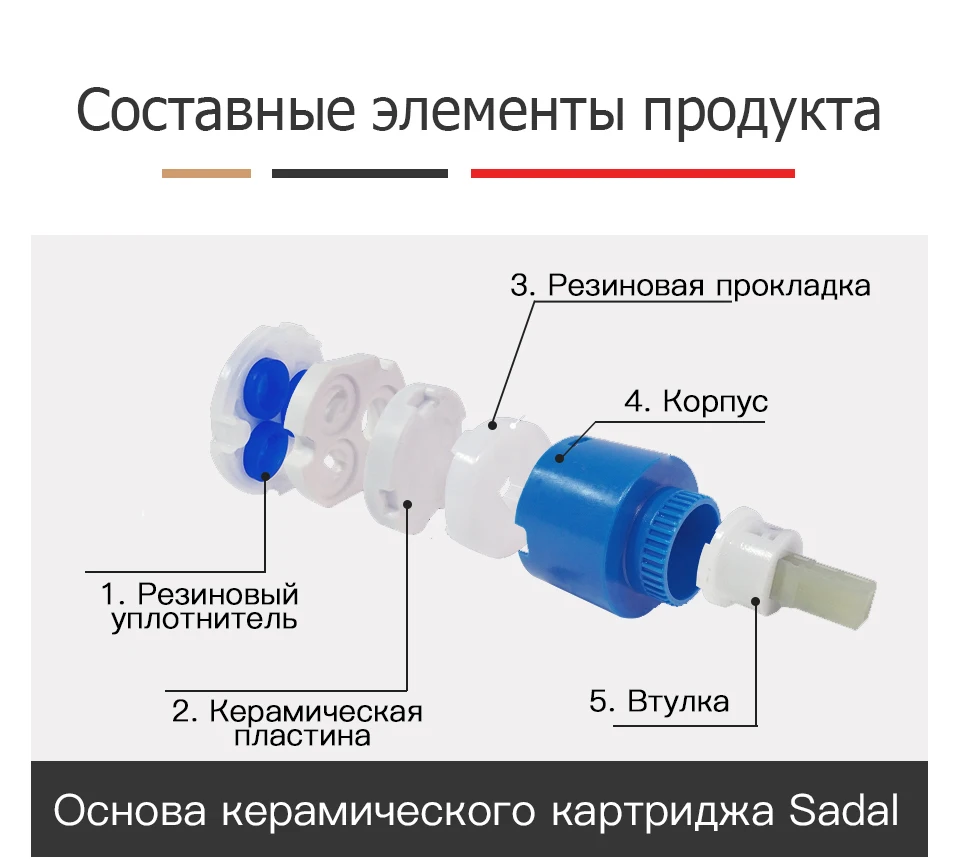 Составные элементы продукта

3. Резиновая прокладка

4. Корпус

1. Резиновый уплотнитель

2. Керамическая пластина

5. Втулка

Основа керамического картриджа Sadal