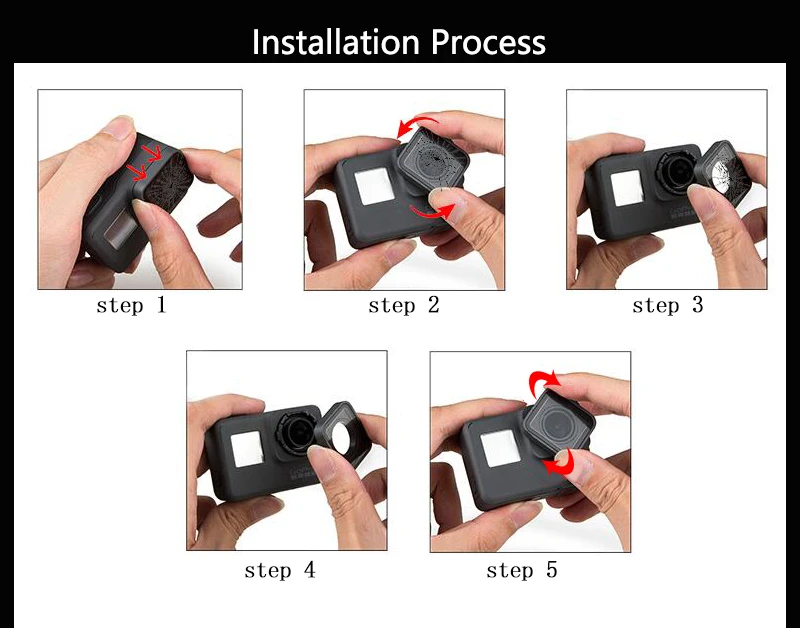 Installation Process

step 1

step 2

step 3

step 4

step 5