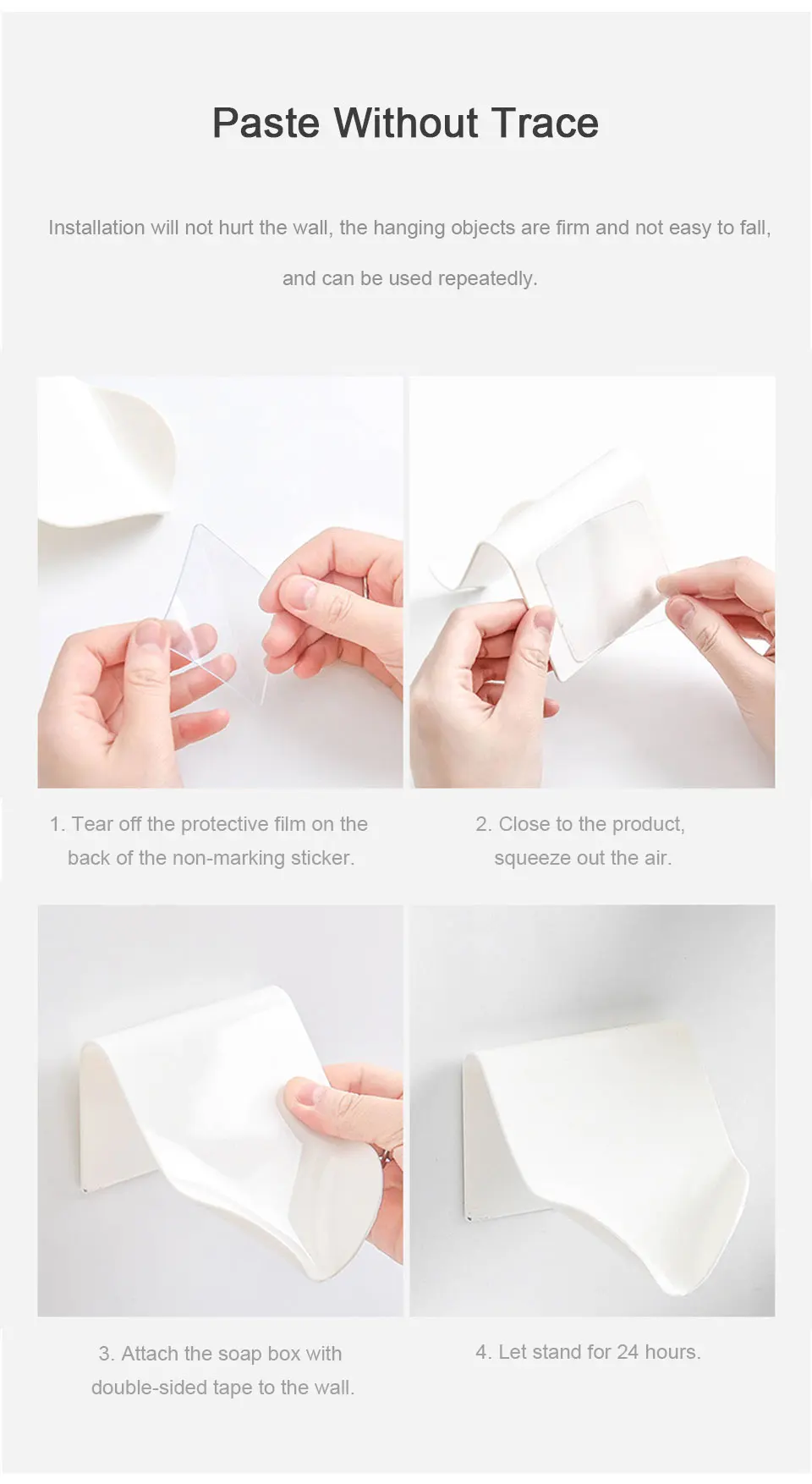 Paste Without Trace

Installation will not hurt the wall, the hanging objects are firm and not easy to fall, and can be used repeatedly.

1. Tear off the protective film on the back of the non-marking sticker.

2. Close to the product, squeeze out the air.

3. Attach the soap box with double-sided tape to the wall.

4. Let stand for 24 hours.