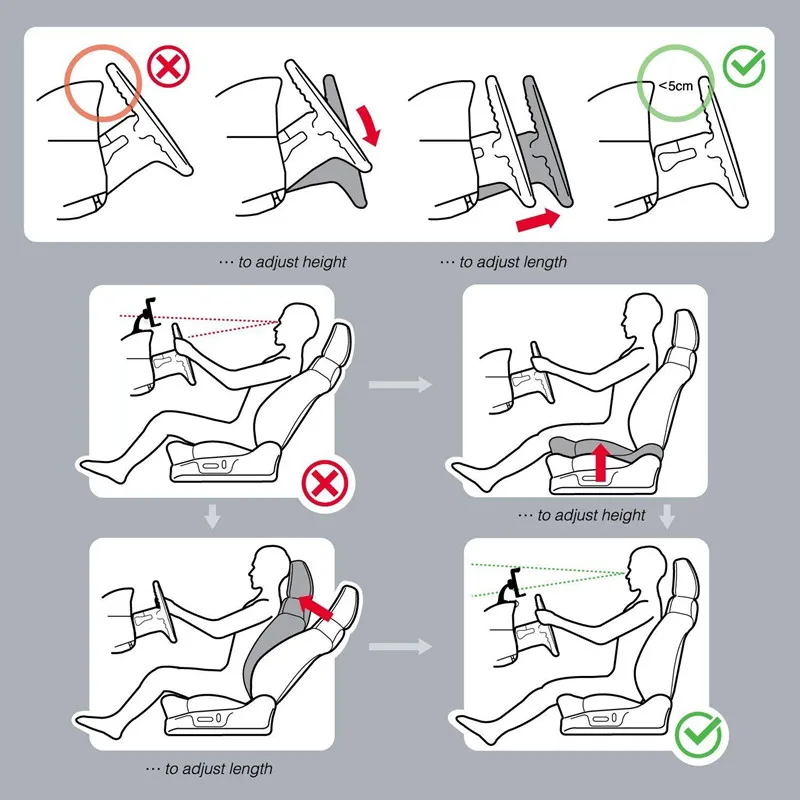 <5cm

··· to adjust height

··· to adjust length

··· to adjust height

··· to adjust length