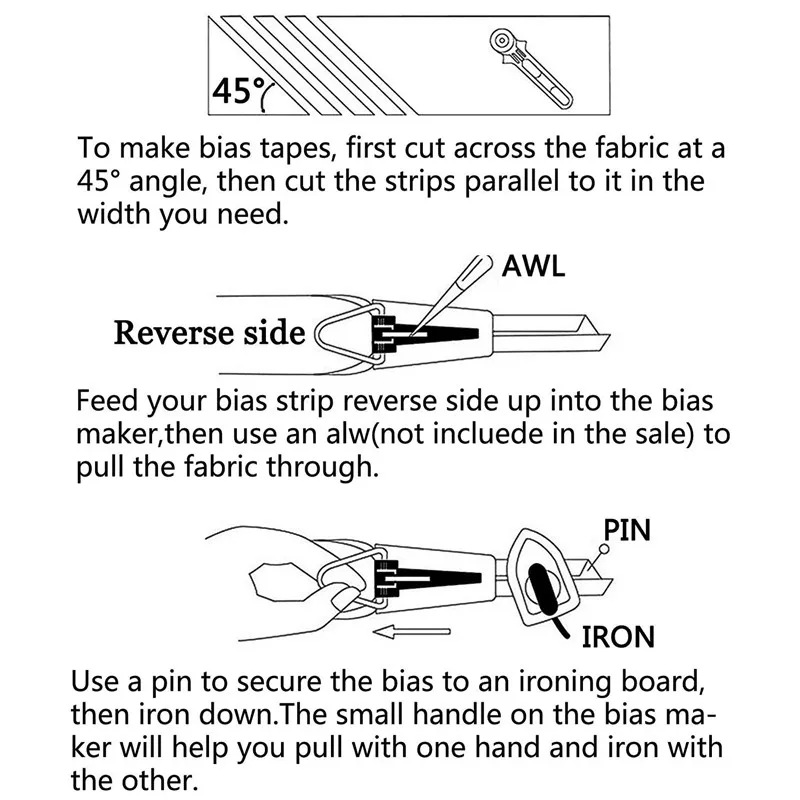 45°

To make bias tapes, first cut across the fabric at a 45° angle, then cut the strips parallel to it in the width you need.

AWL

Reverse side

Feed your bias strip reverse side up into the bias maker,then use an alw(not incluede in the sale) to pull the fabric through.

PIN

IRON

Use a pin to secure the bias to an ironing board, then iron down.The small handle on the bias maker will help you pull with one hand and iron with the other.