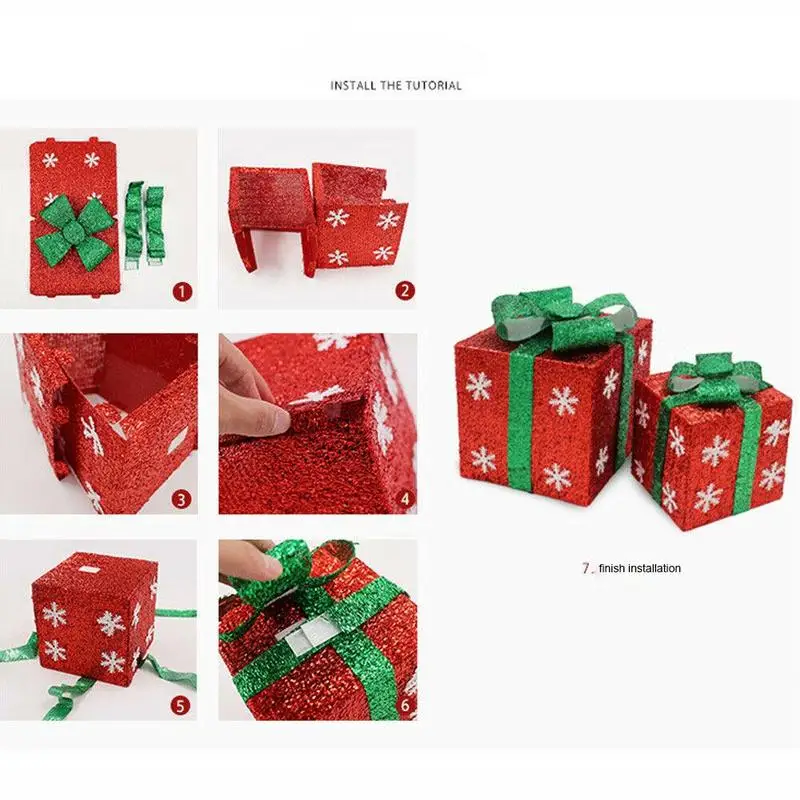 INSTALL THE TUTORIAL

1

2

3

4

5

6

7. finish installation