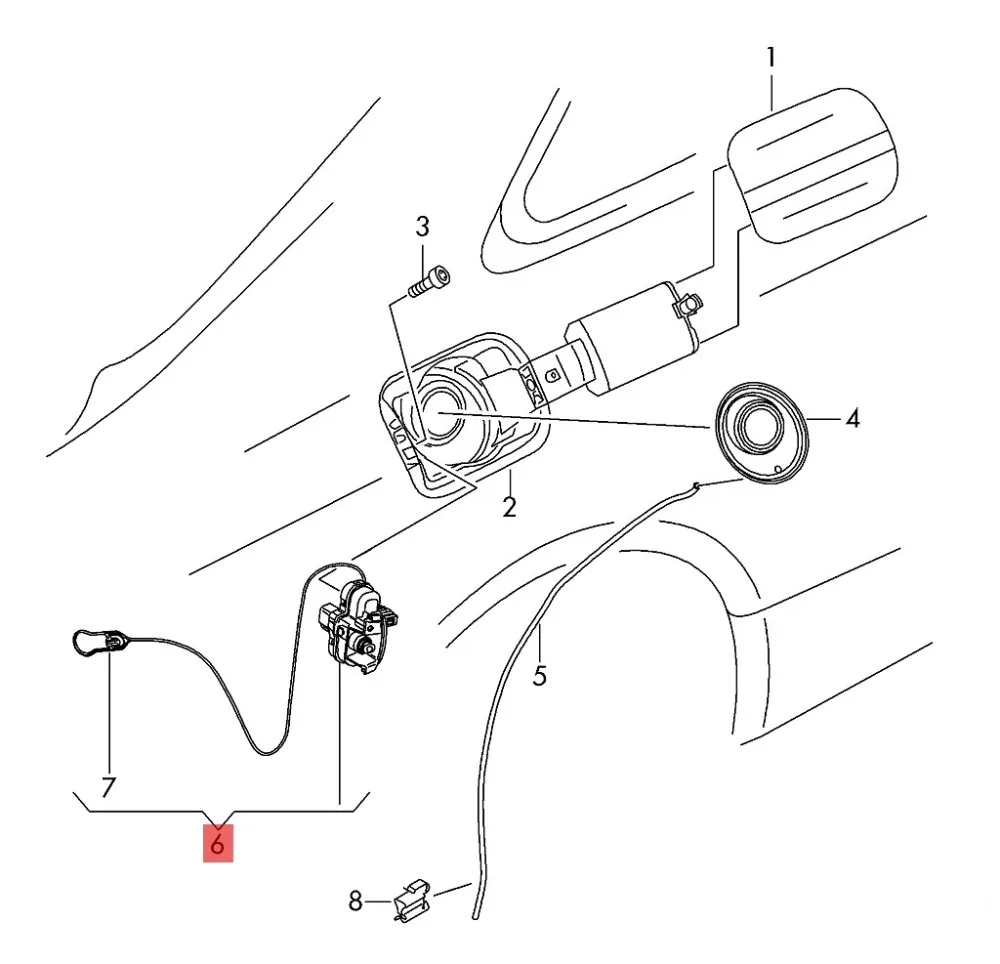 1
3
4
2
5
7
6
8