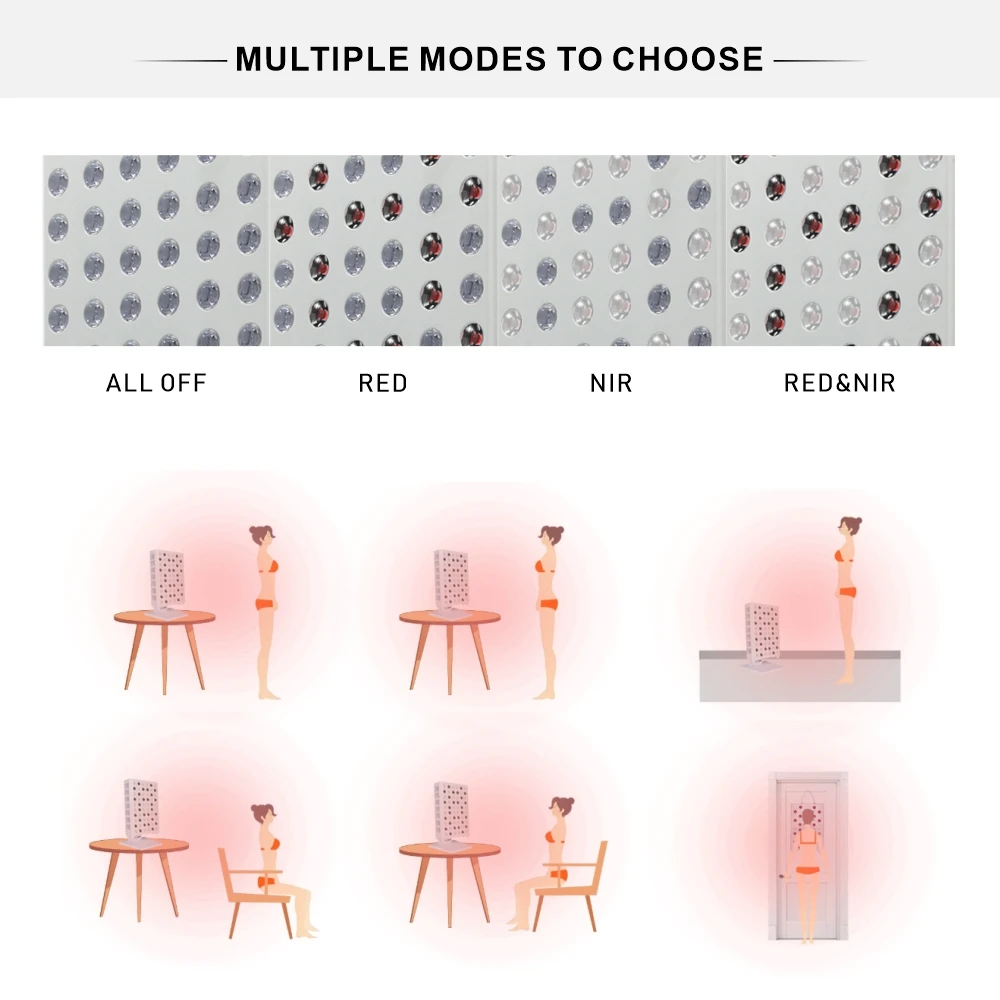 MULTIPLE MODES TO CHOOSE

ALL OFF

RED

NIR

RED&NIR