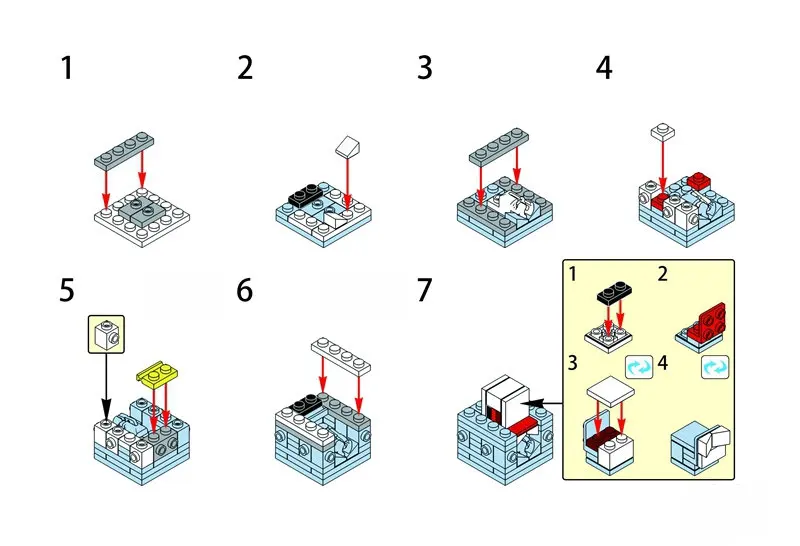 1

2

3

4

5

6

7

1

2

3

4