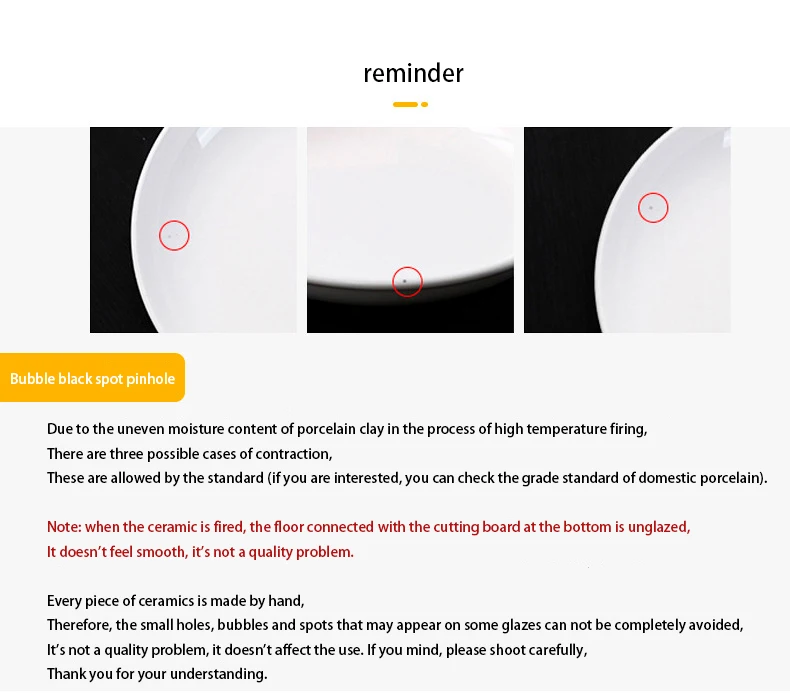 reminder

Bubble black spot pinhole

Due to the uneven moisture content of porcelain clay in the process of high temperature firing,
There are three possible cases of contraction,
These are allowed by the standard (if you are interested, you can check the grade standard of domestic porcelain).

Note: when the ceramic is fired, the floor connected with the cutting board at the bottom is unglazed,
It doesn't feel smooth, it's not a quality problem.

Every piece of ceramics is made by hand,
Therefore, the small holes, bubbles and spots that may appear on some glazes can not be completely avoided,
It's not a quality problem, it doesn't affect the use. If you mind, please shoot carefully,
Thank you for your understanding.