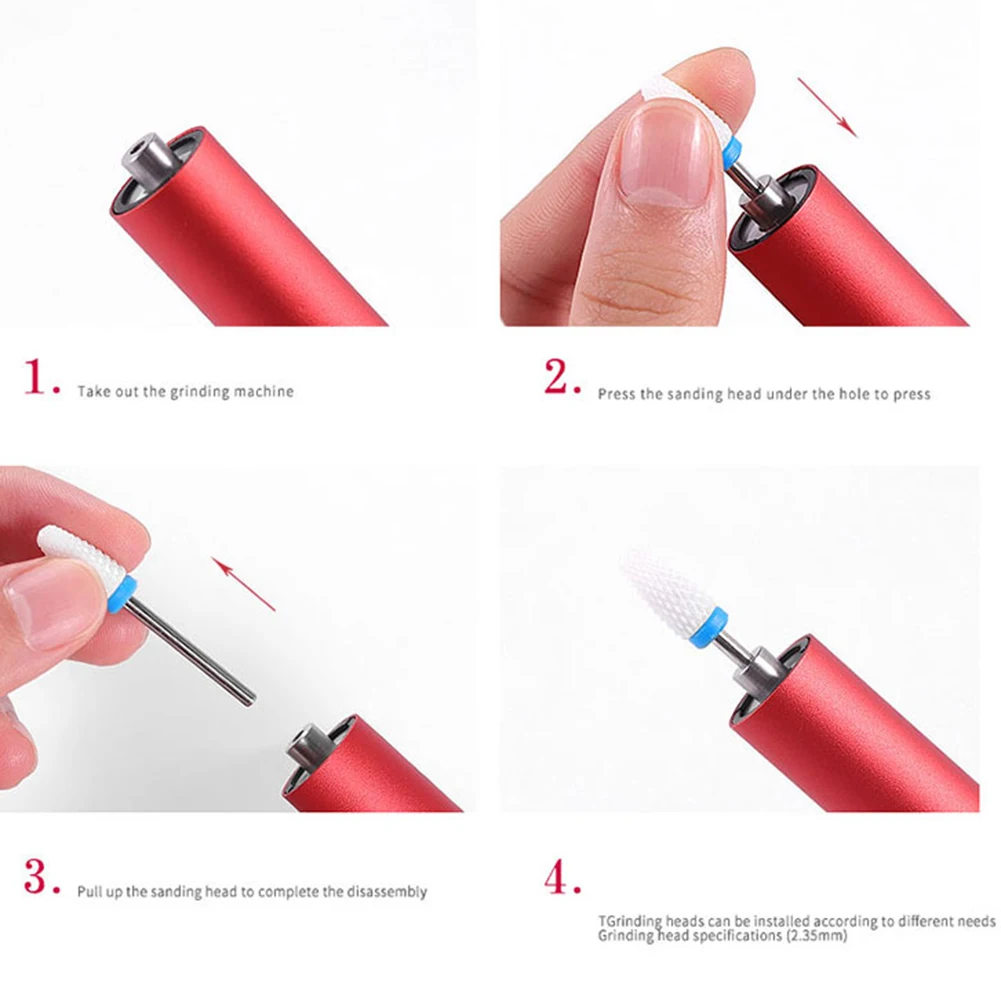 1. Take out the grinding machine

2. Press the sanding head under the hole to press

3. Pull up the sanding head to complete the disassembly

4.

TGrinding heads can be installed according to different needs
Grinding head specifications (2.35mm)