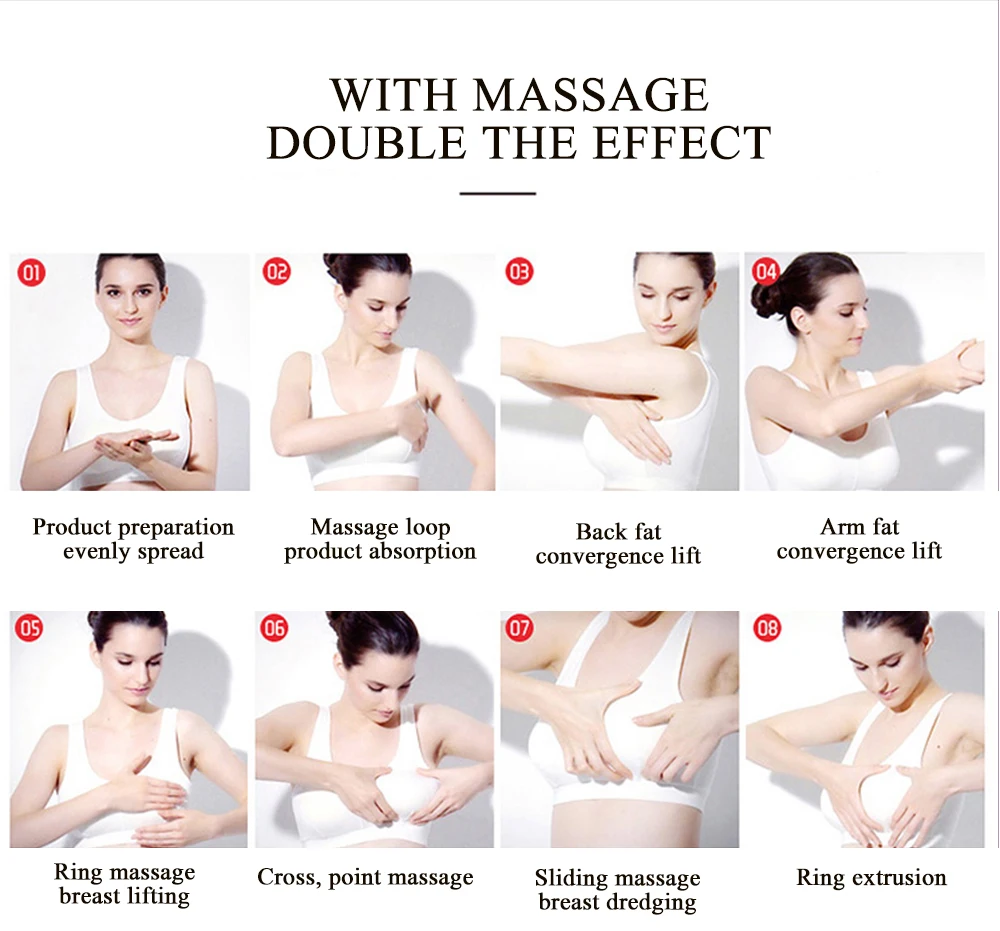 WITH MASSAGE
DOUBLE THE EFFECT

01

Product preparation evenly spread

02

Massage loop product absorption

03

Back fat convergence lift

04

Arm fat convergence lift

05

Ring massage breast lifting

06

Cross, point massage

07

Sliding massage breast dredging

08

Ring extrusion