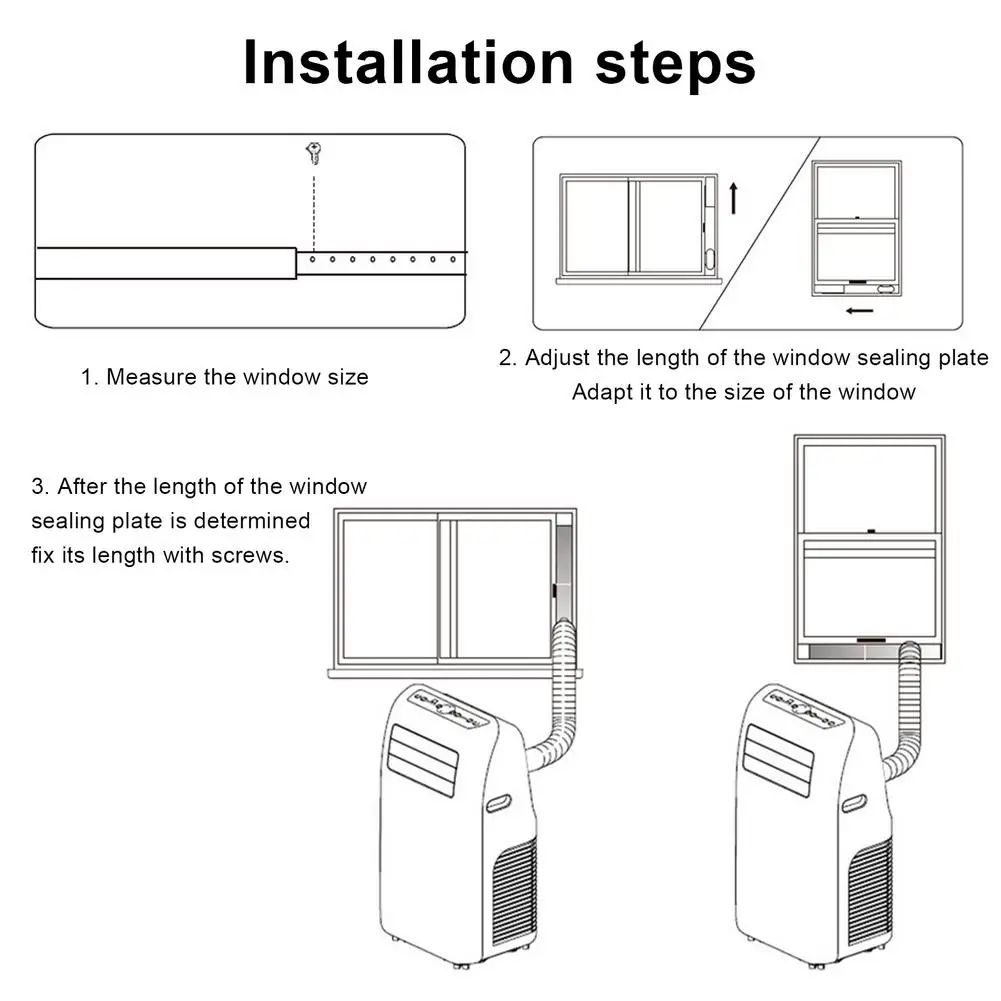 Installation steps

1. Measure the window size

2. Adjust the length of the window sealing plate
Adapt it to the size of the window

3. After the length of the window sealing plate is determined fix its length with screws.