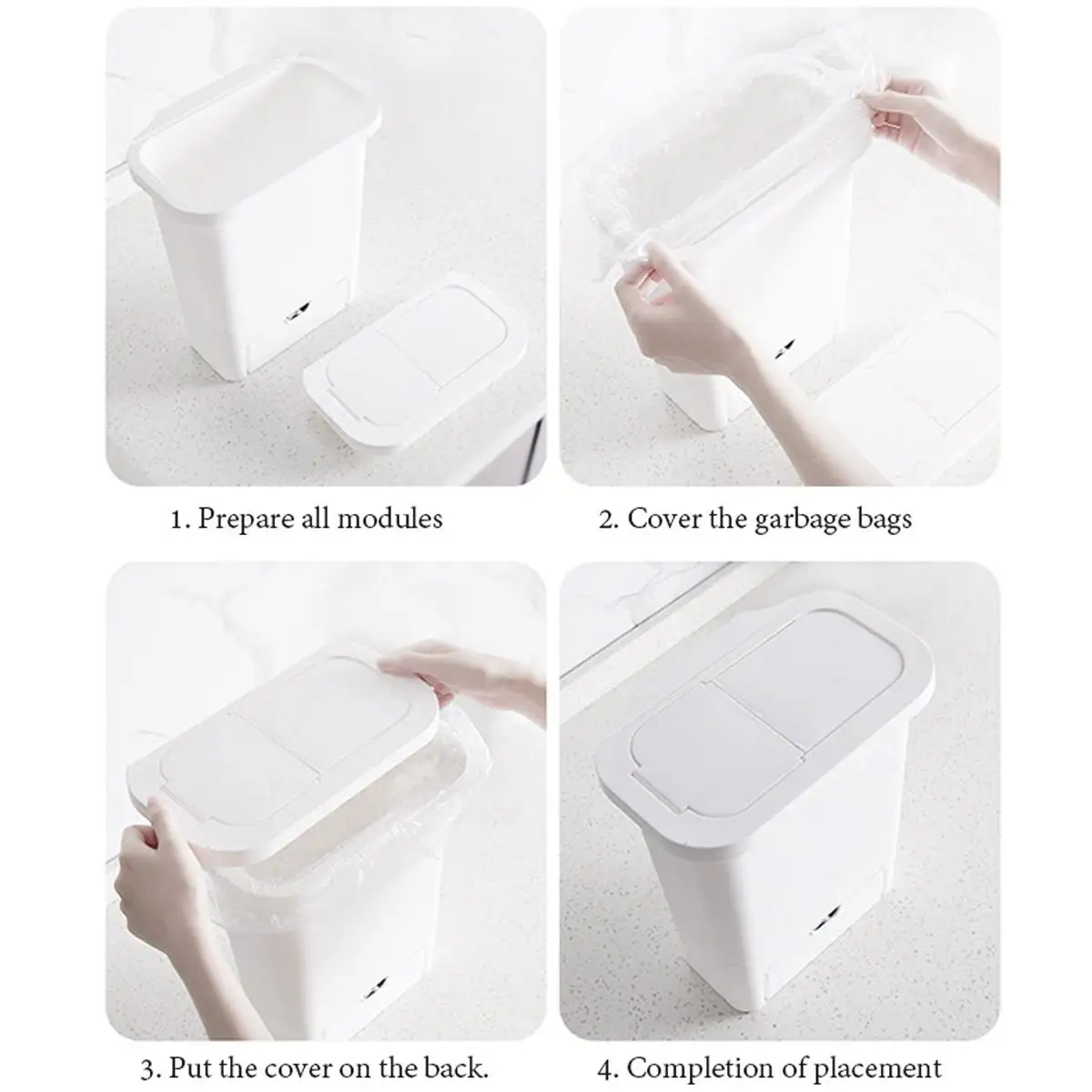 1. Prepare all modules

2. Cover the garbage bags

3. Put the cover on the back.

4. Completion of placement