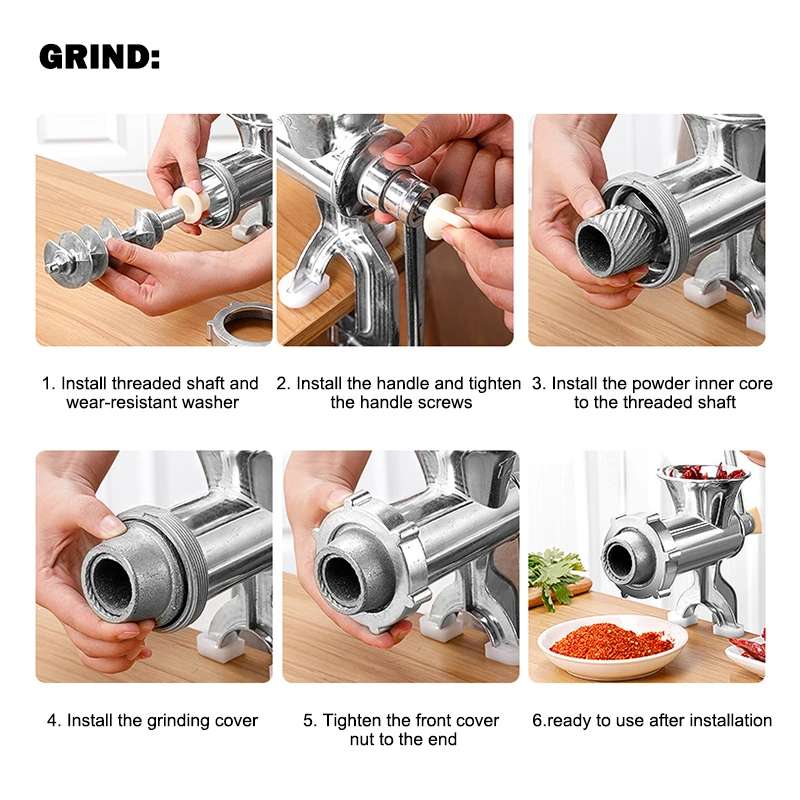 GRIND:

1. Install threaded shaft and wear-resistant washer

2. Install the handle and tighten the handle screws

3. Install the powder inner core to the threaded shaft

4. Install the grinding cover

5. Tighten the front cover nut to the end

6.ready to use after installation