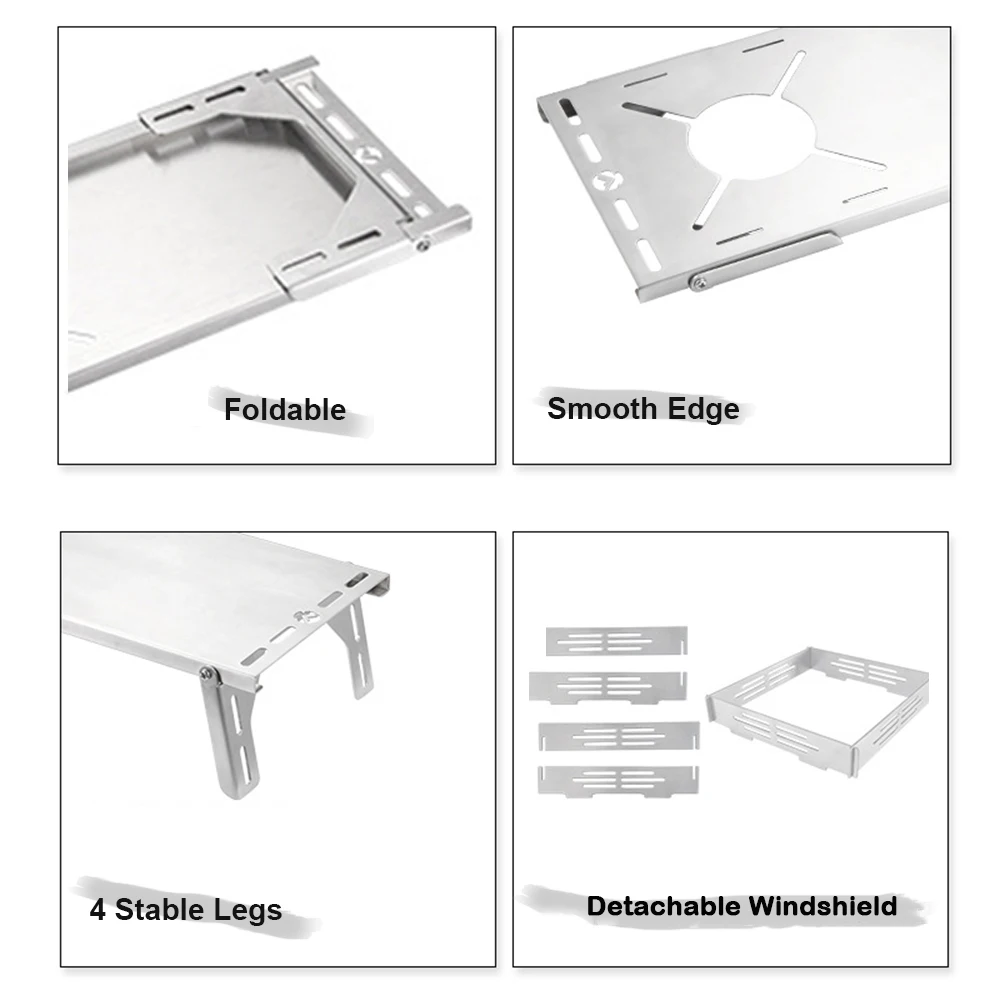 Foldable

Smooth Edge

4 Stable Legs

Detachable Windshield