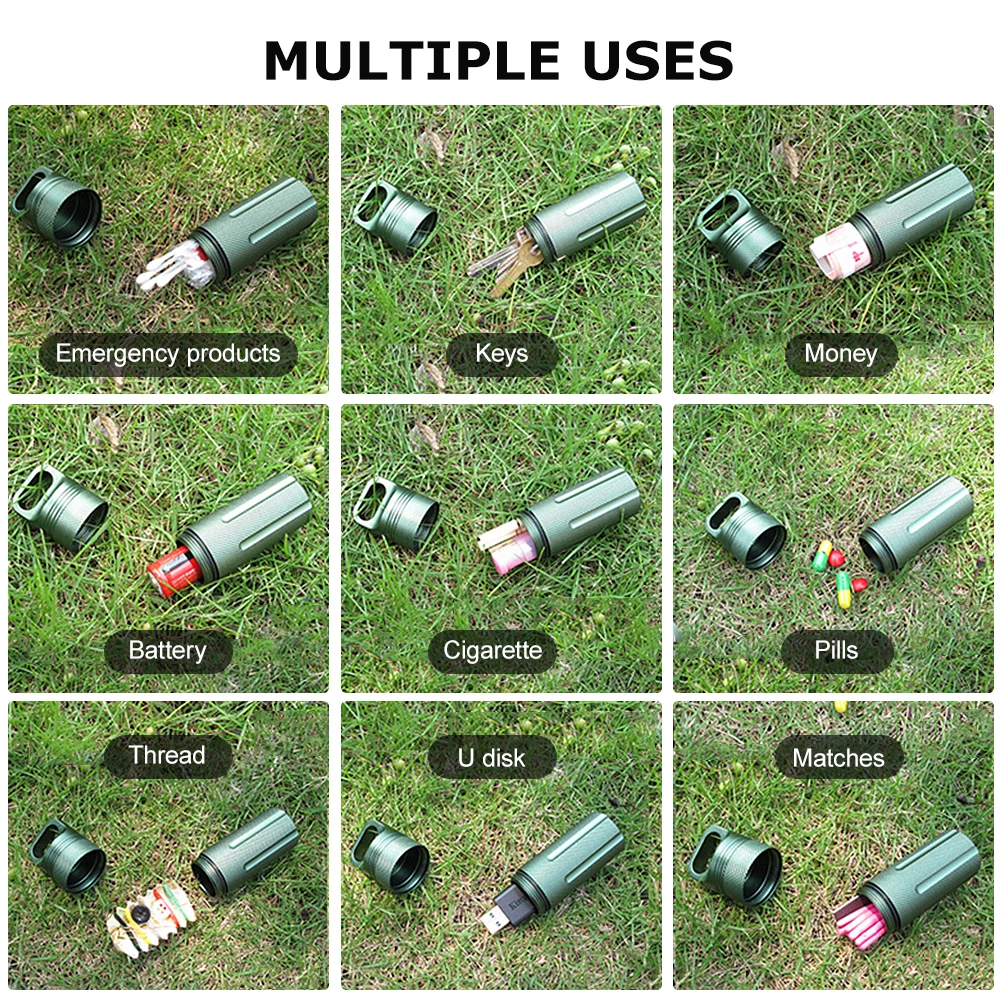 MULTIPLE USES

Emergency products

Keys

Money

Battery

Cigarette

Pills

Thread

U disk

Matches