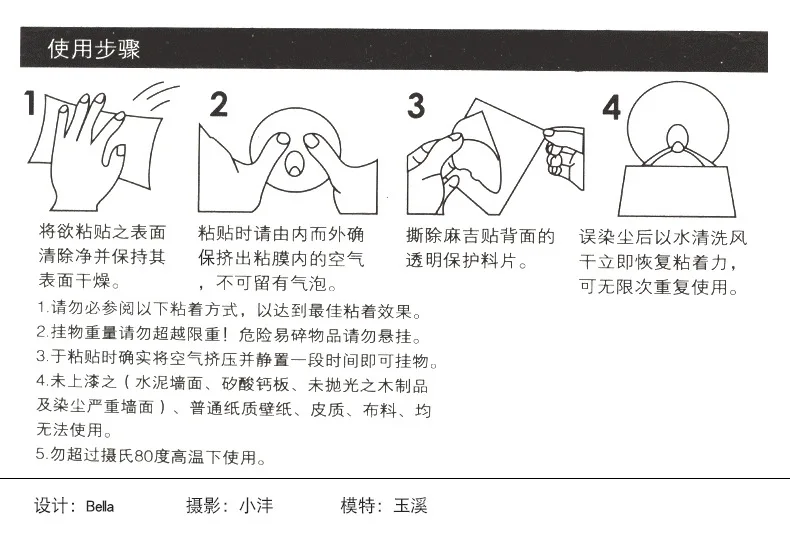 使用步骤

1
将欲粘贴之表面清除净并保持其表面干燥。

2
粘贴时请由内而外确保挤出粘膜内的空气，不可留有气泡。

3
撕除麻吉贴背面的透明保护料片。

4
误染尘后以水清洗风干立即恢复粘着力，可无限次重复使用。

1.请勿必参阅以下粘着方式，以达到最佳粘着效果。
2.挂物重量请勿超越限重！危险易碎物品请勿悬挂。
3.于粘贴时确实将空气挤压并静置一段时间即可挂物。
4.未上漆之（水泥墙面、矽酸钙板、未抛光之木制品及染尘严重墙面）、普通纸质壁纸、皮质、布料、均无法使用。
5.勿超过摄氏80度高温下使用。

设计：Bella 摄影：小沣 模特：玉溪