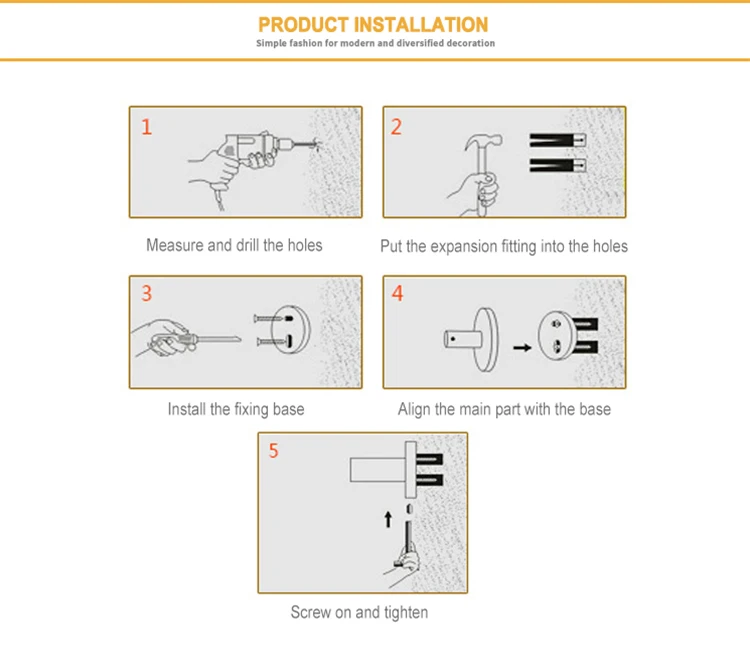 PRODUCT INSTALLATION

Simple fashion for modern and diversified decoration

1

Measure and drill the holes

2

Put the expansion fitting into the holes

3

Install the fixing base

4

Align the main part with the base

5

Screw on and tighten