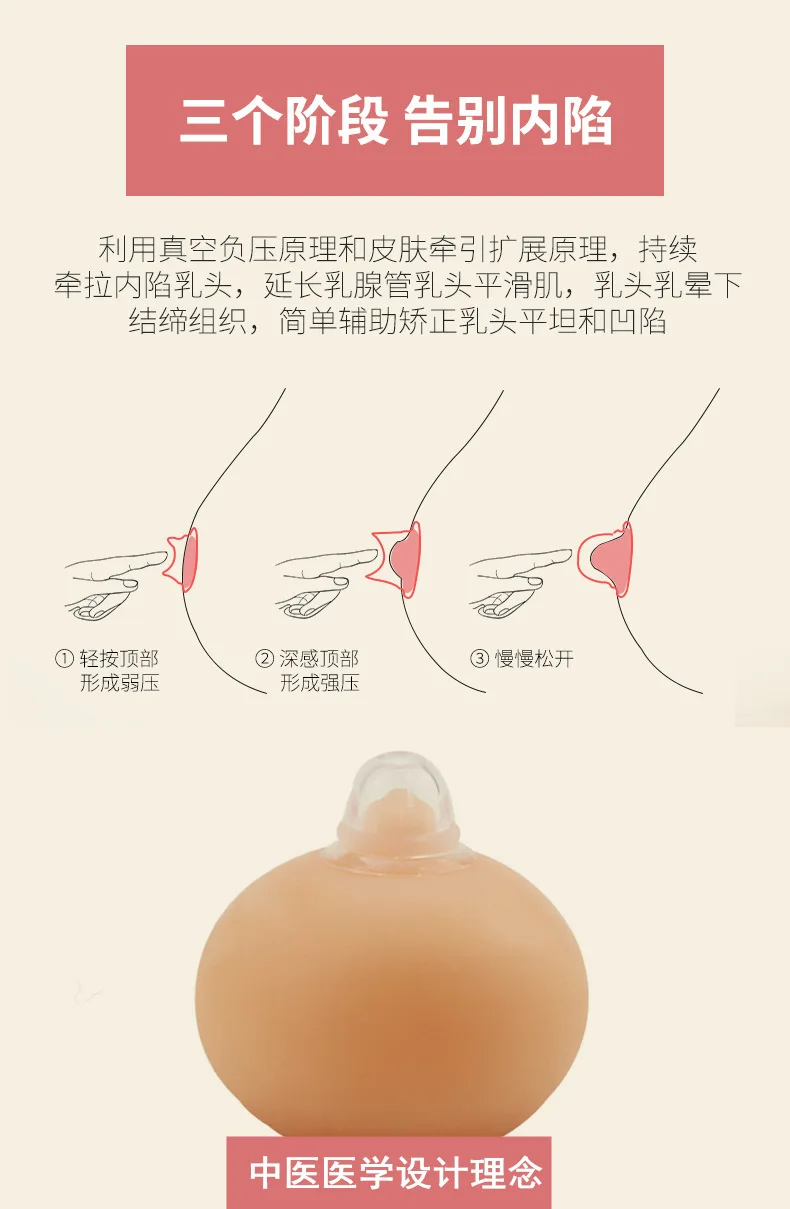 三个阶段 告别内陷

利用真空负压原理和皮肤牵引扩展原理，持续牵拉内陷乳头，延长乳腺管乳头平滑肌，乳头乳晕下结缔组织，简单辅助矫正乳头平坦和凹陷

① 轻按顶部 形成弱压

② 深感顶部 形成强压

③ 慢慢松开

中医医学设计理念