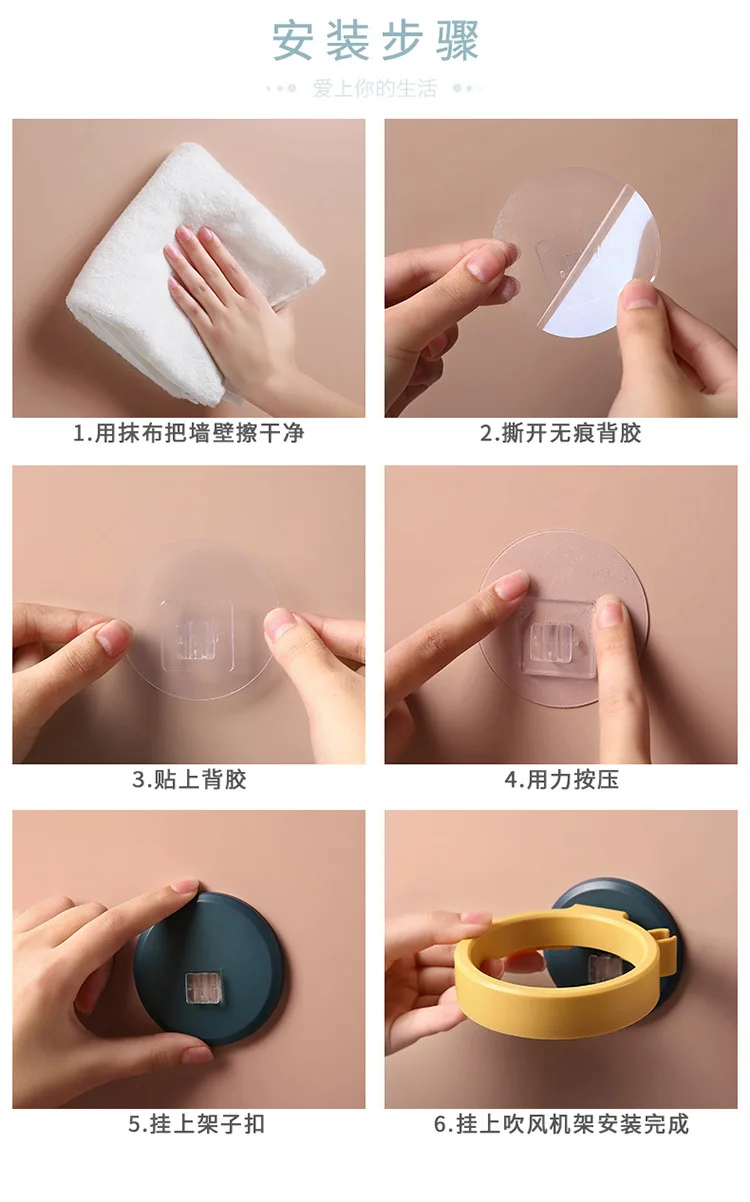 安装步骤

爱上你的生活

1.用抹布把墙壁擦干净

2.撕开无痕背胶

3.贴上背胶

4.用力按压

5.挂上架子扣

6.挂上吹风机架安装完成