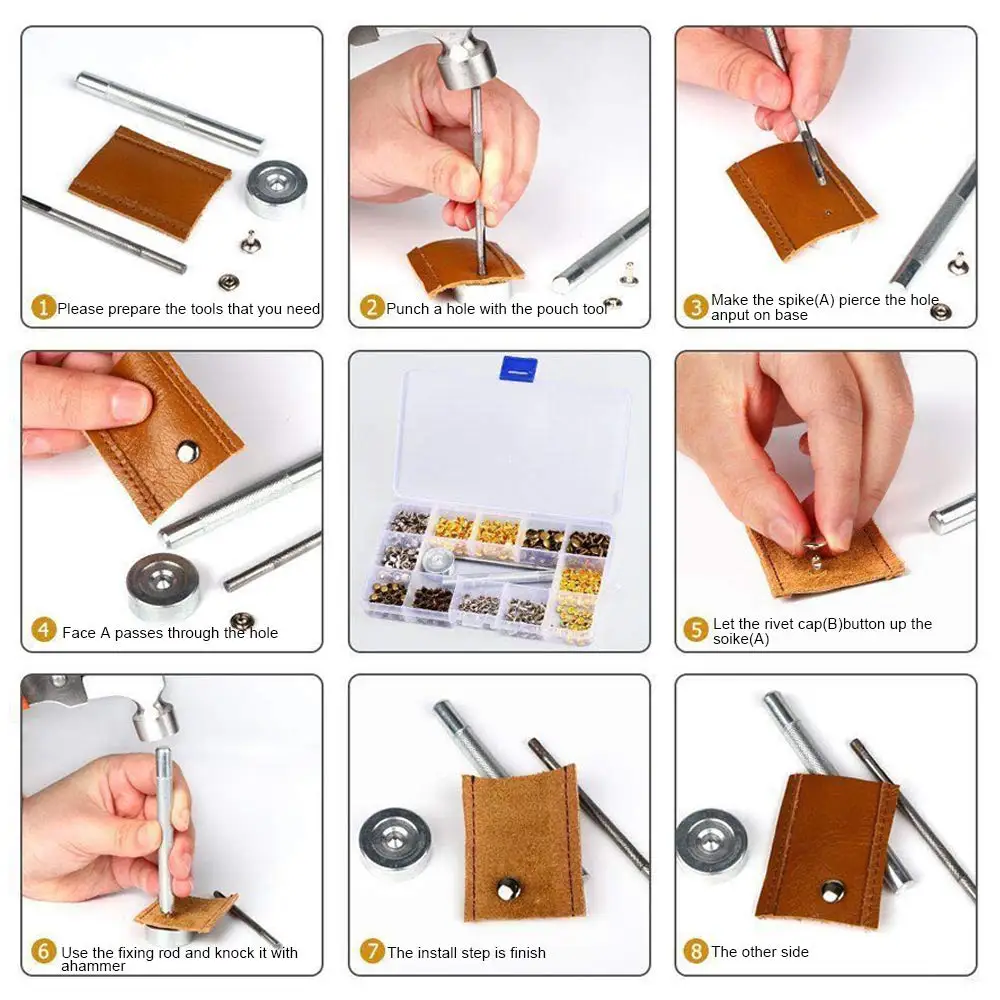 1 Please prepare the tools that you need

2 Punch a hole with the pouch tool

3 Make the spike(A) pierce the hole anput on base

4 Face A passes through the hole

5 Let the rivet cap(B)button up the soike(A)

6 Use the fixing rod and knock it with ahammer

7 The install step is finish

8 The other side