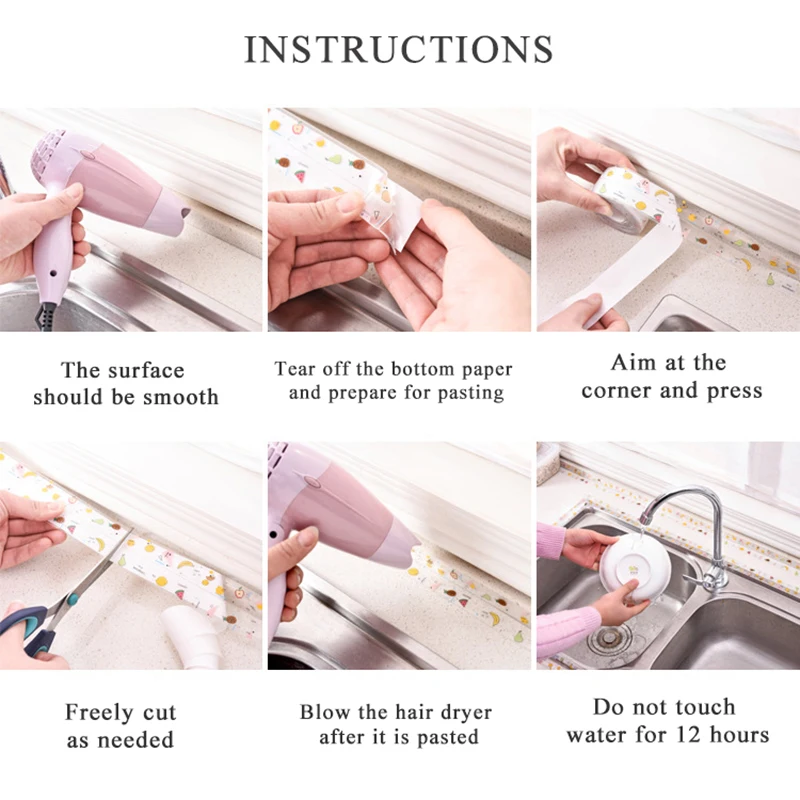 INSTRUCTIONS

The surface should be smooth

Tear off the bottom paper and prepare for pasting

Aim at the corner and press

Freely cut as needed

Blow the hair dryer after it is pasted

Do not touch water for 12 hours