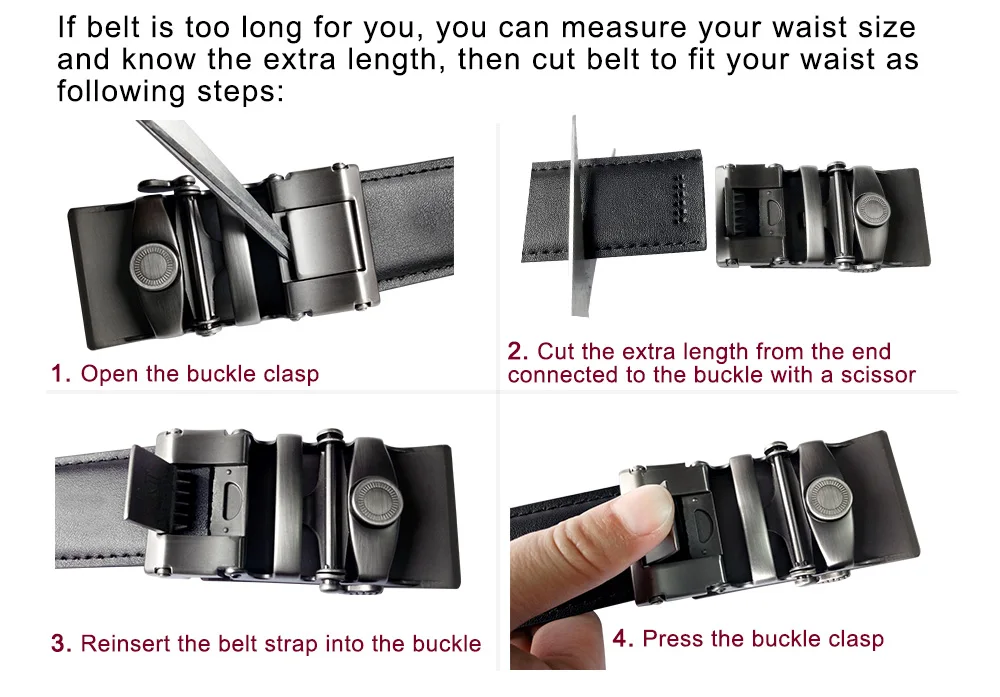 If belt is too long for you, you can measure your waist size and know the extra length, then cut belt to fit your waist as following steps:

1. Open the buckle clasp

2. Cut the extra length from the end connected to the buckle with a scissor

3. Reinsert the belt strap into the buckle

4. Press the buckle clasp