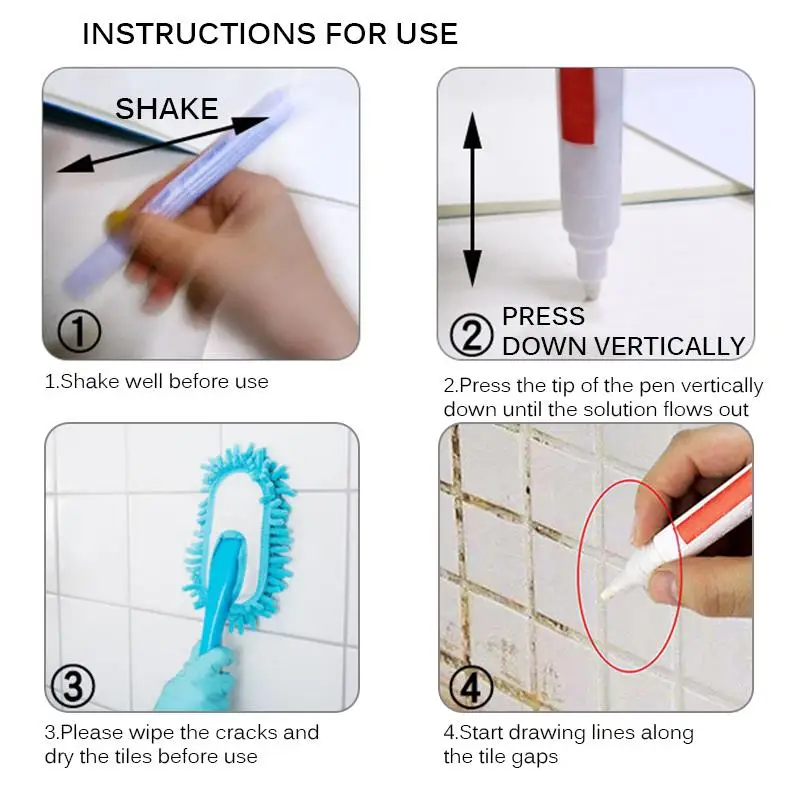 INSTRUCTIONS FOR USE

SHAKE

①

1.Shake well before use

② PRESS DOWN VERTICALLY

2.Press the tip of the pen vertically down until the solution flows out

③

3.Please wipe the cracks and dry the tiles before use

④

4.Start drawing lines along the tile gaps