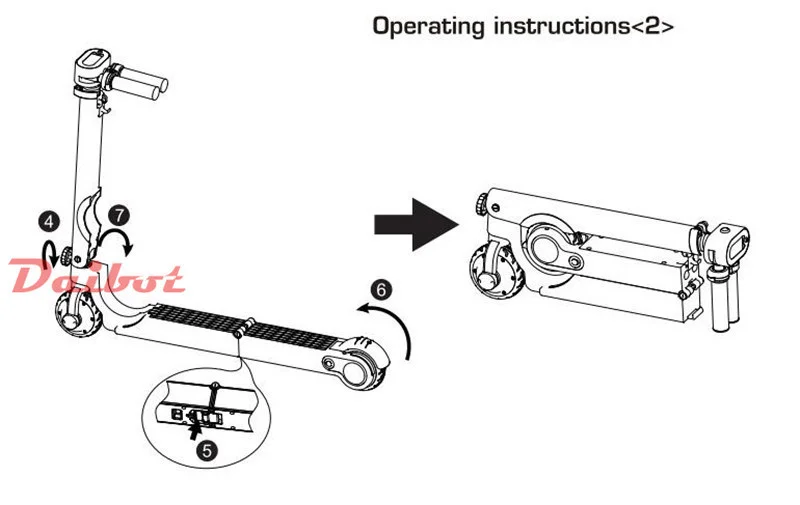 Operating instructions<2>

4

7

Daibot

6

5