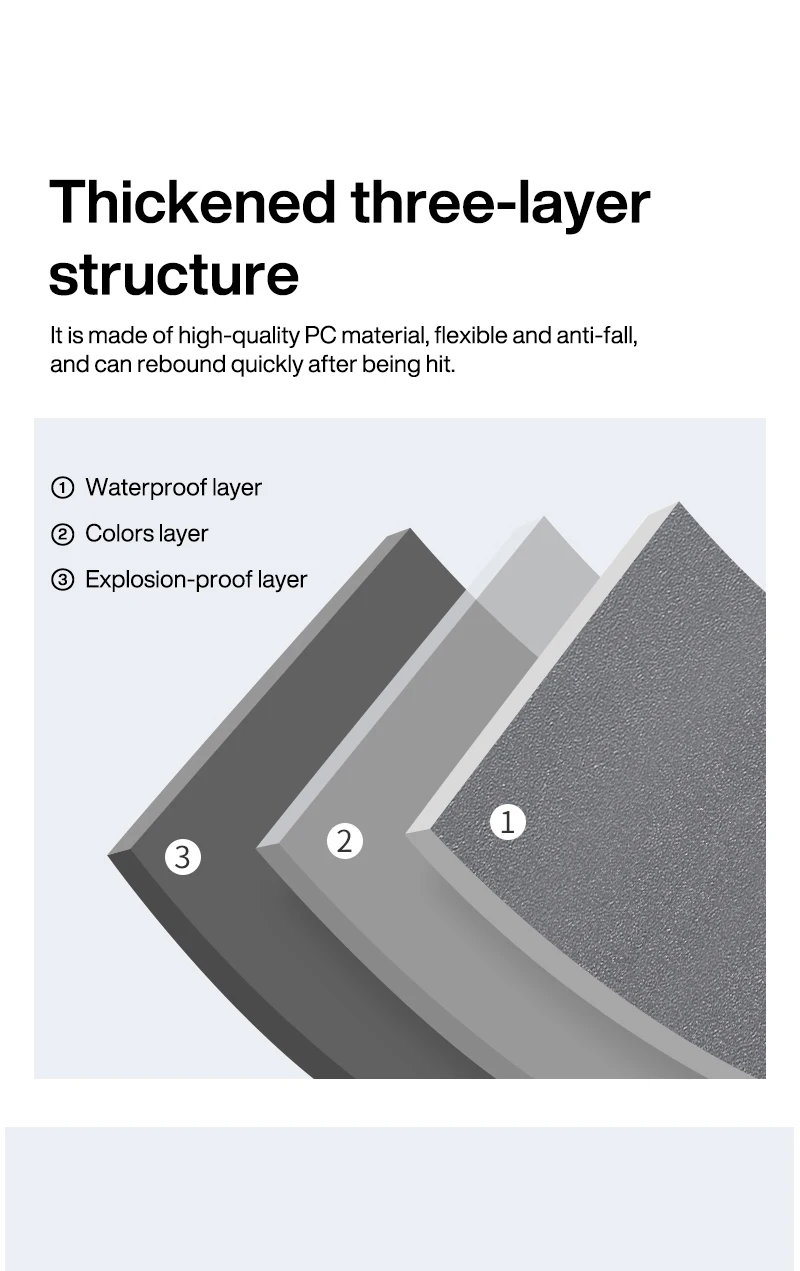 Thickened three-layer structure

It is made of high-quality PC material, flexible and anti-fall, and can rebound quickly after being hit.

① Waterproof layer
② Colors layer
③ Explosion-proof layer

3
2
1